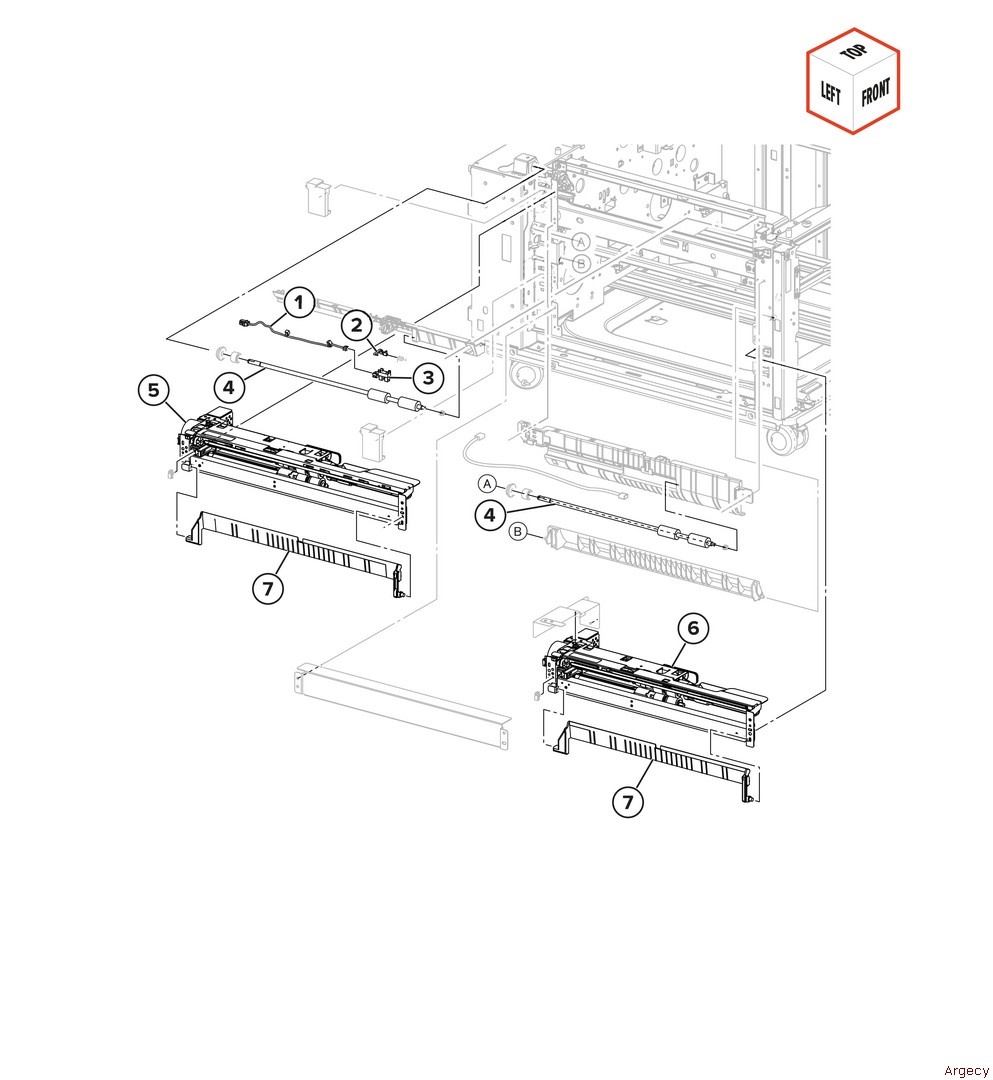 TOP
LEFT
FRONT
A
B
1
2
3
4
5
A
4
B
7
6
7
Argecy