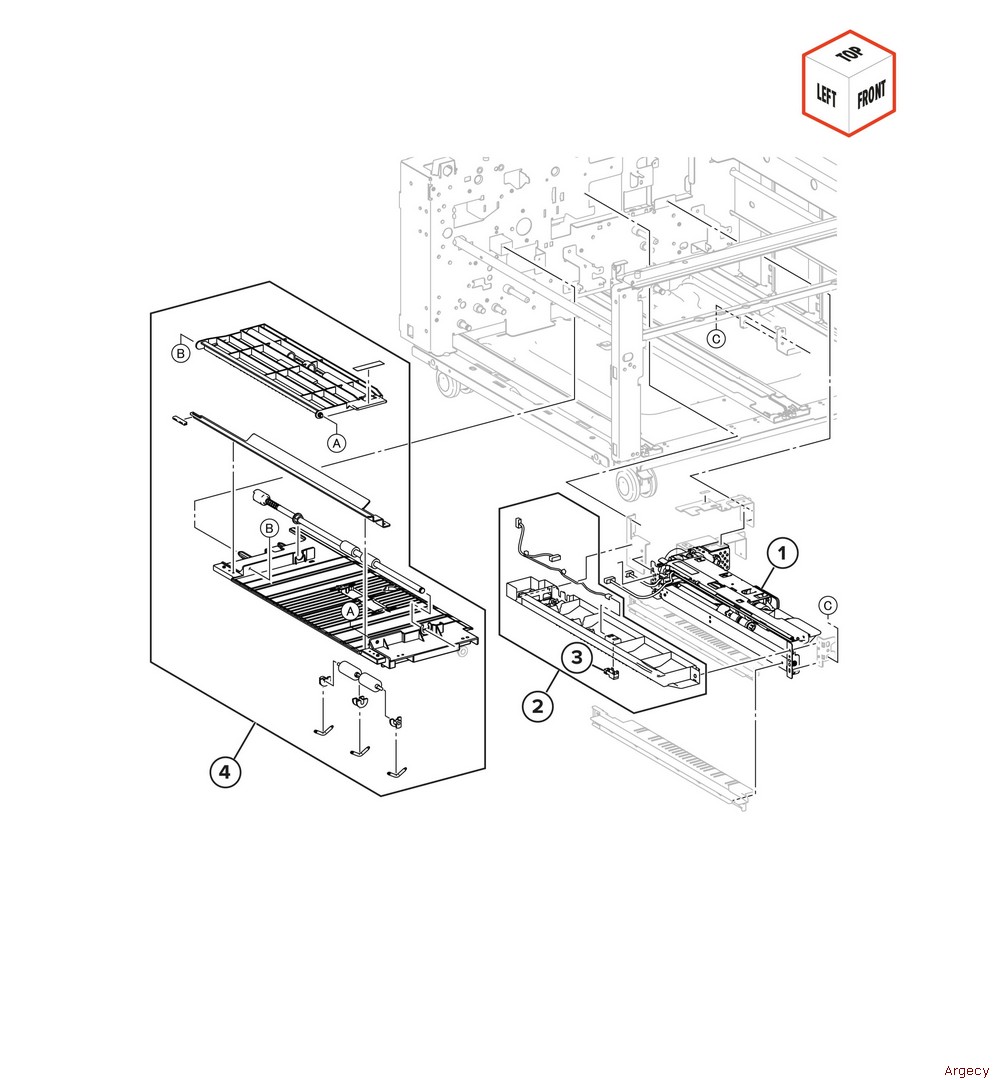 TOP
LEFT
FRONT

C

B

A

B

A

1

C

3

2

4

Argecy