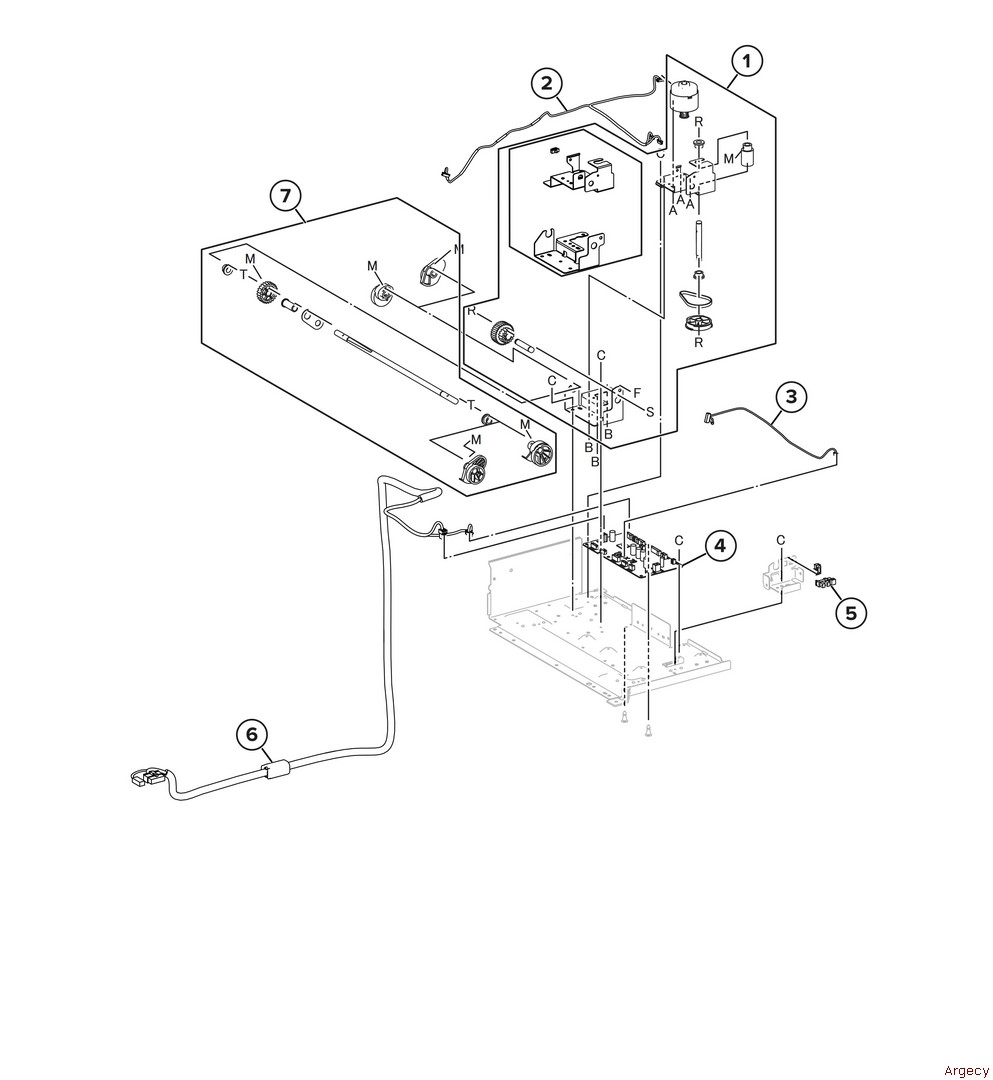 1
2
C
R
M
A
A
A
R
7
M
T
M
M
R
C
C
F
S
B
B
B
T
M
M
3
C
4
C
5
6
Argecy