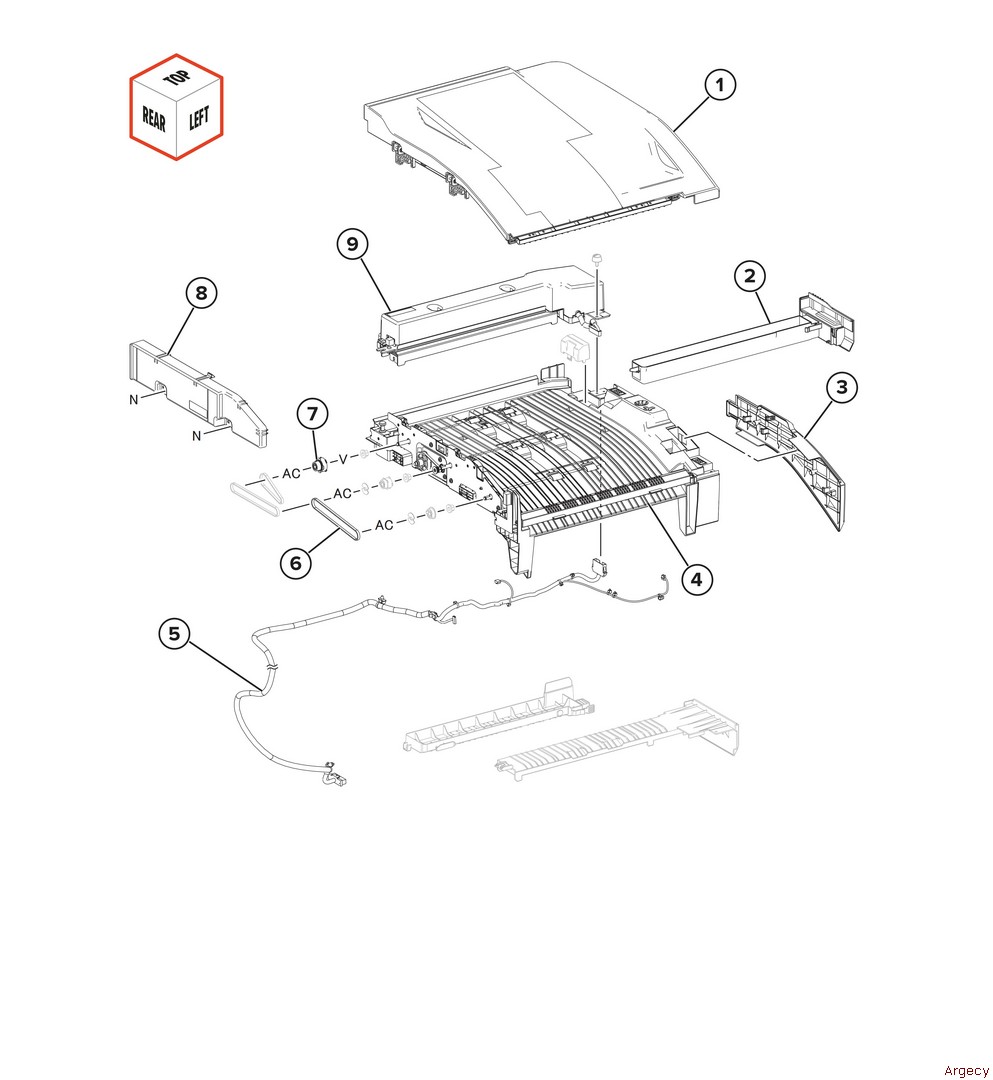 TOP
REAR
LEFT
1
9
2
8
3
N
N
7
AC
V
AC
AC
6
4
5
Argecy