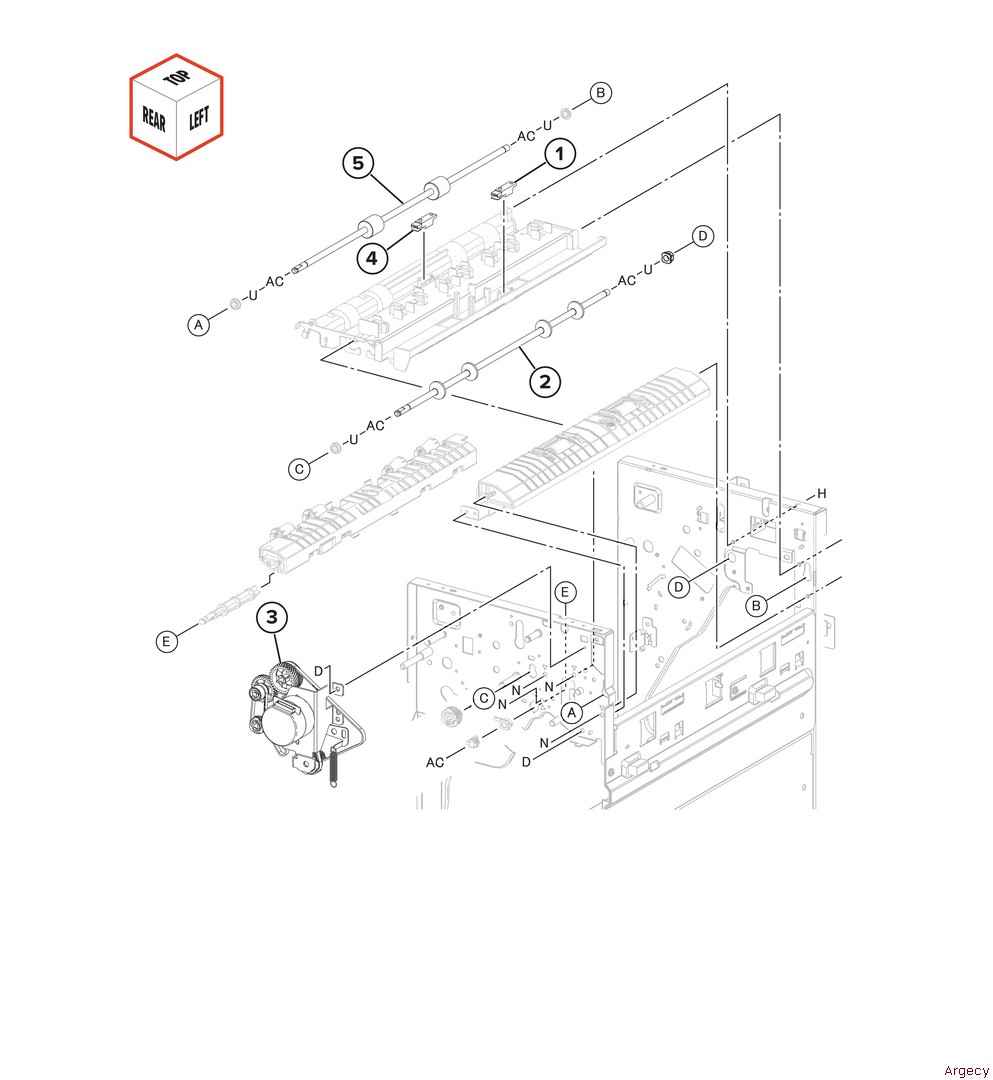 TOP
REAR
LEFT

B
AC
U
5
1
4
D
AC
U
A
U
AC
2
C
U
AC
H
D
B
E
E
3
D
C
N
N
N
A
AC
N
D

Argecy