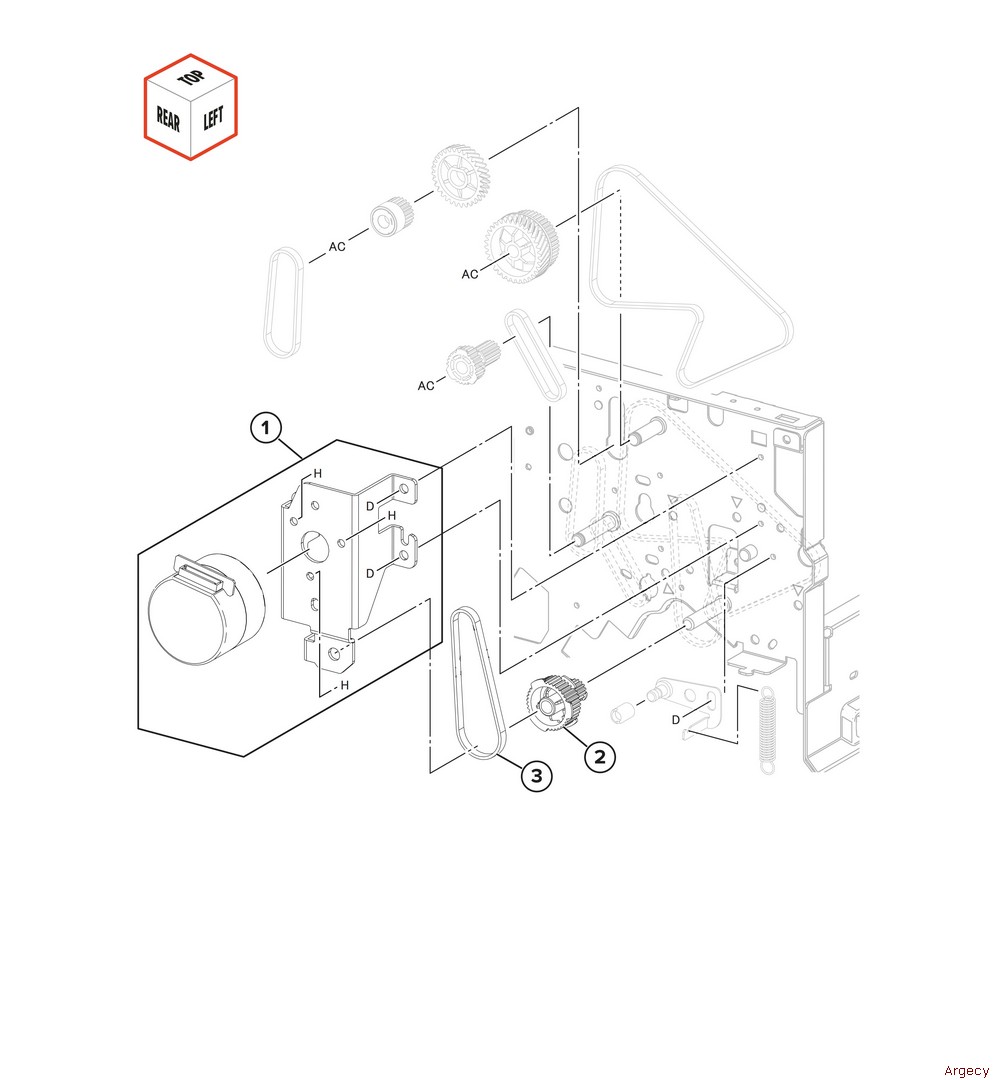 TOP
REAR
LEFT
AC
AC
AC
1
H
H
D
D
H
D
2
3
Argecy