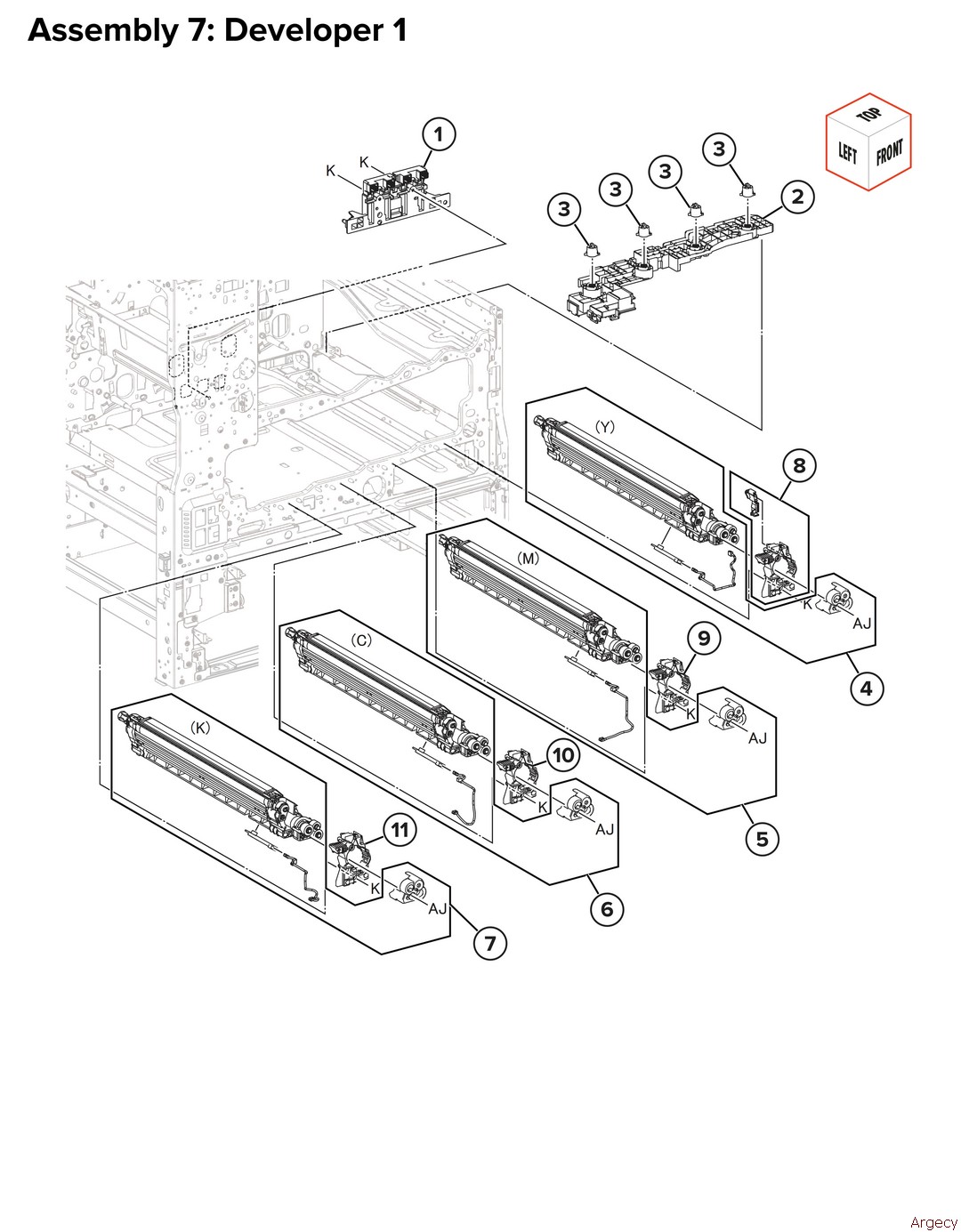 Assembly 7: Developer 1

TOP
LEFT
FRONT

1
K
K
3
3
3
3
2

(Y)
8
K
AJ
4

(M)
9
K
AJ
5

(C)
10
K
AJ
6

(K)
11
K
AJ
7

Argecy