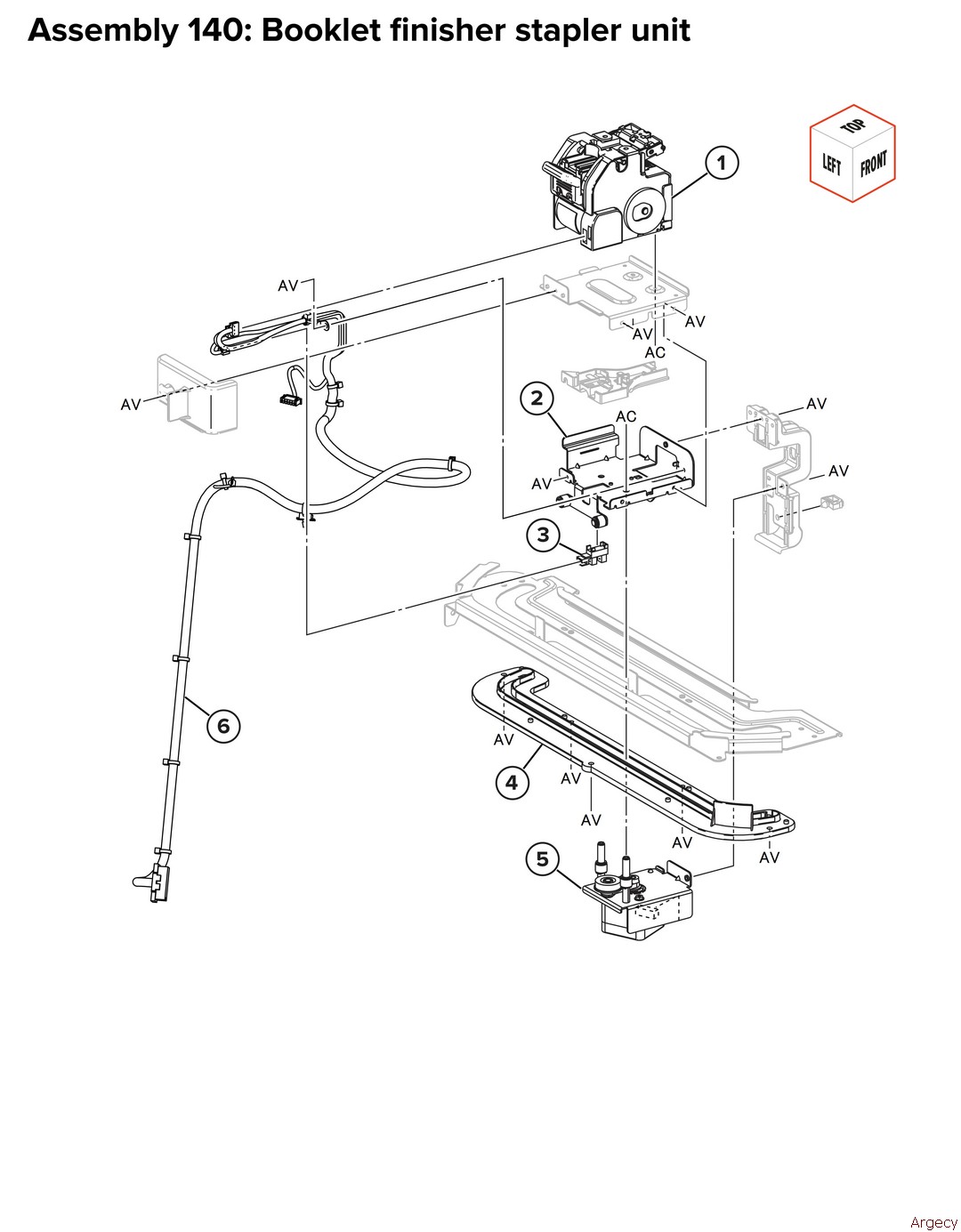 Assembly 140: Booklet finisher stapler unit

TOP
LEFT
FRONT

1

AV
AV
AV
AC
AV
2
AC
AV
AV
AV
3

6

AV
4
AV
AV
AV
AV
5

Argecy