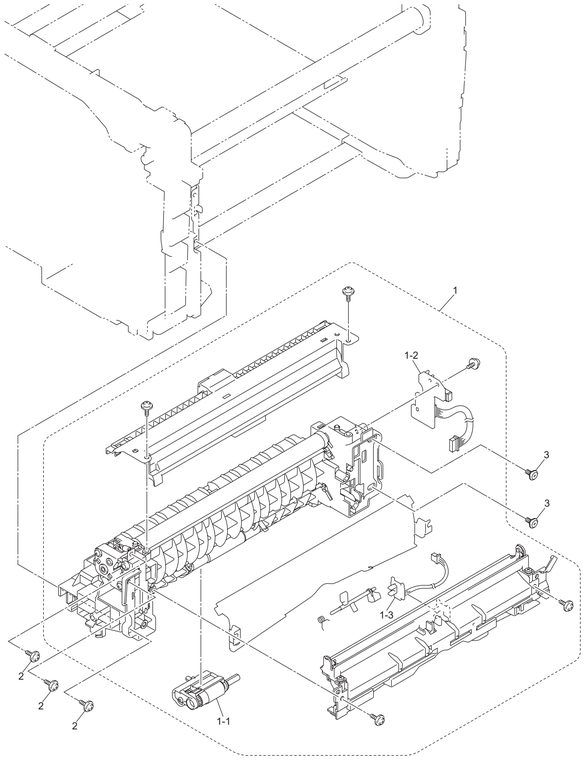 1
1-2
3
3
1-3
2
2
2
1-1