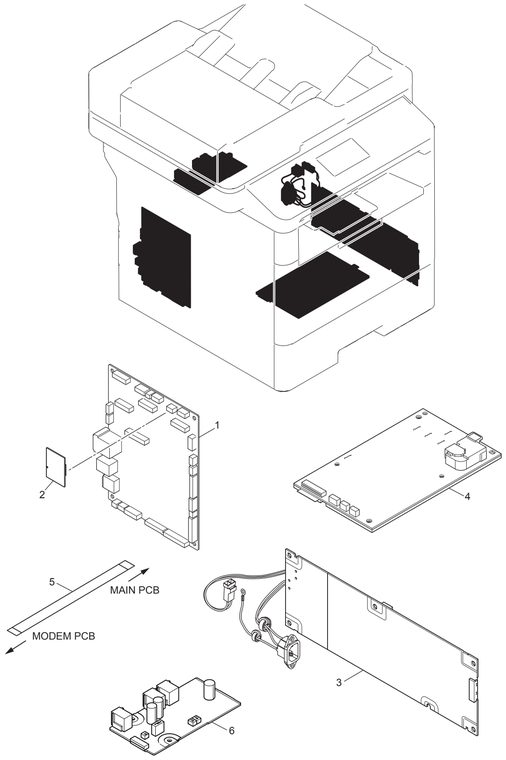 1

2

4

5

MAIN PCB

MODEM PCB

3

6