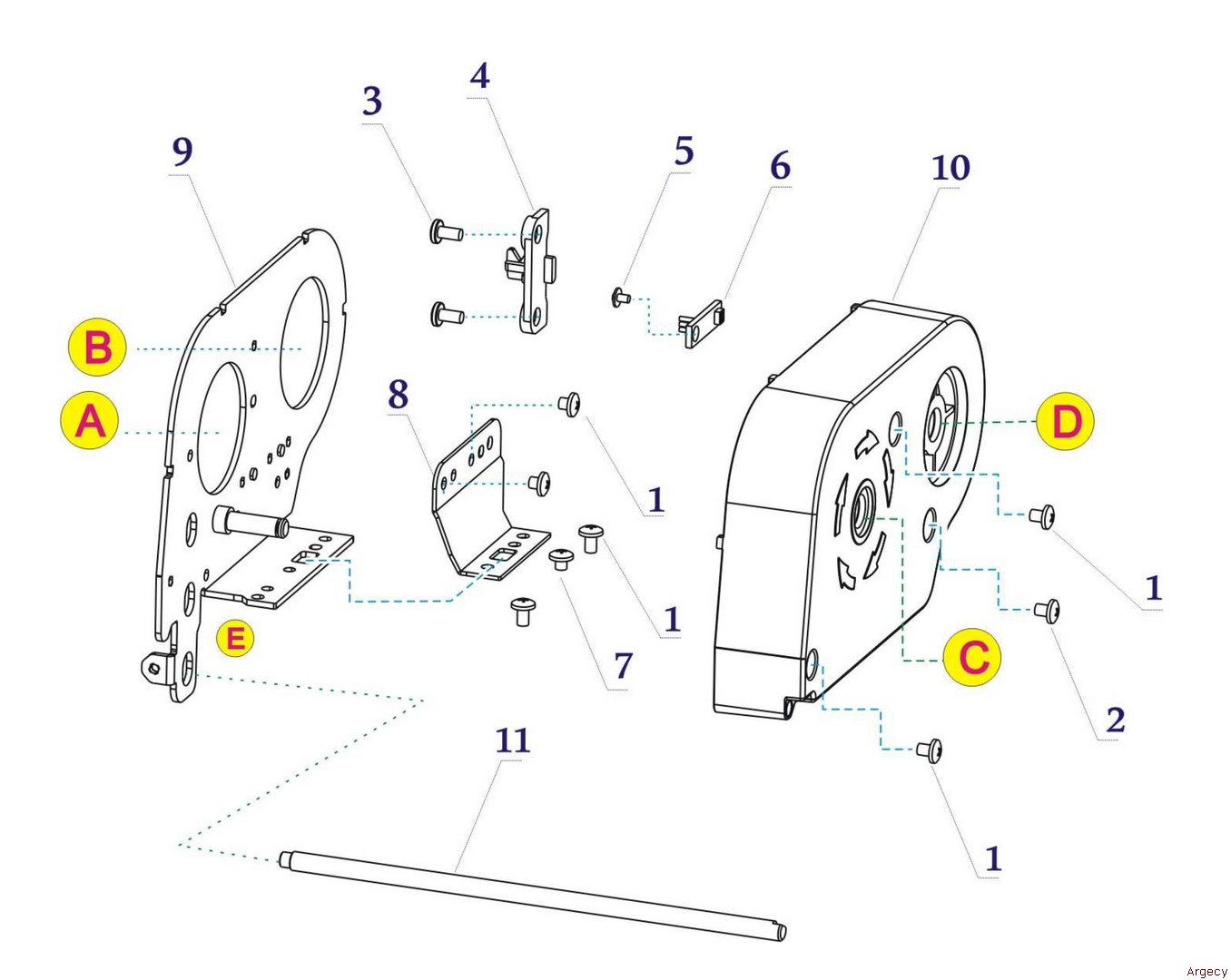 4
3
9
5
6
10
B
A
8
D
1
1
1
E
7
C
2
11
1
Argecy