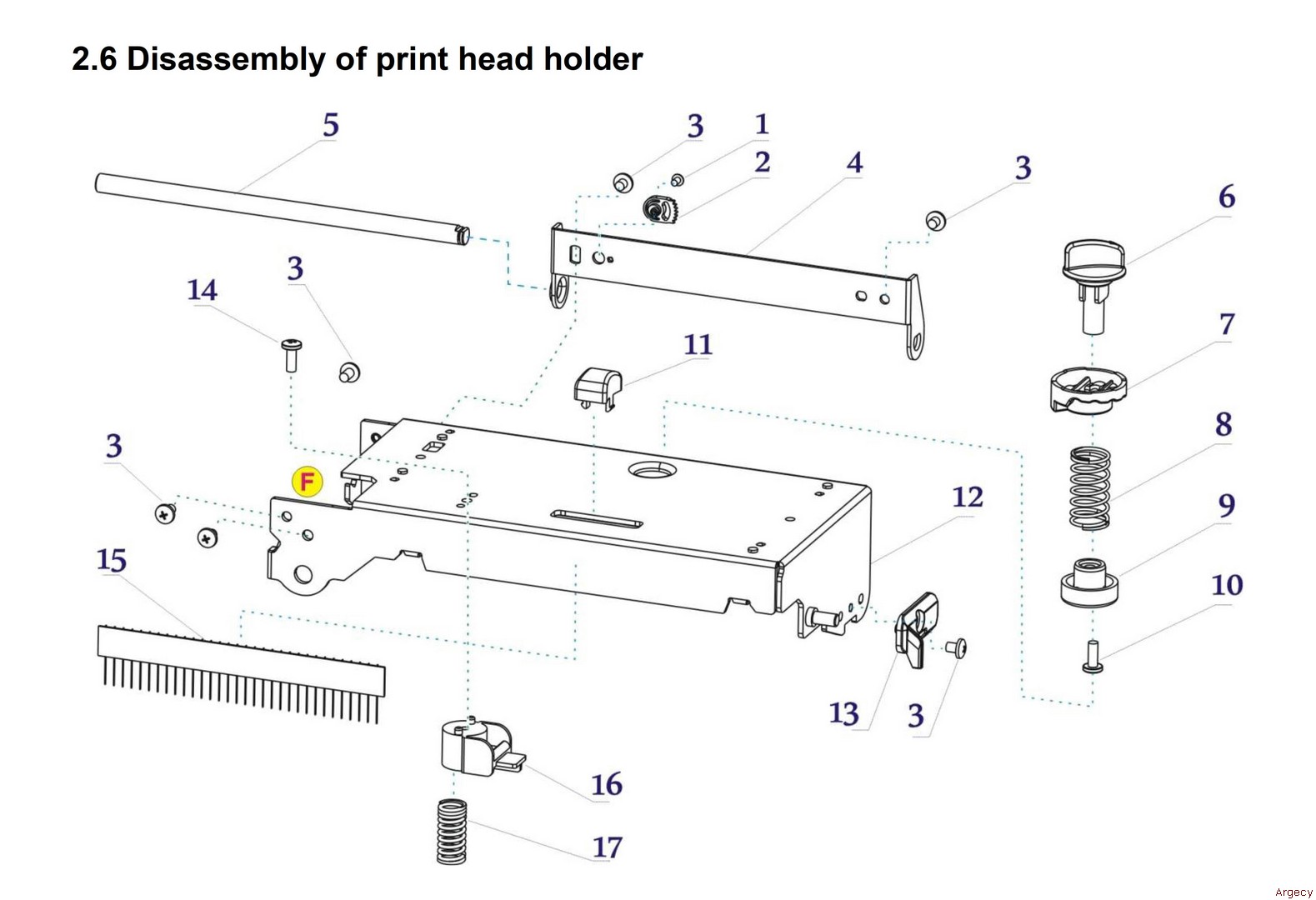 2.6 Disassembly of print head holder

5

3

1

2

4

3

6

3

14

7

11

8

3

F

12

9

15

10

13

3

16

17

Argecy