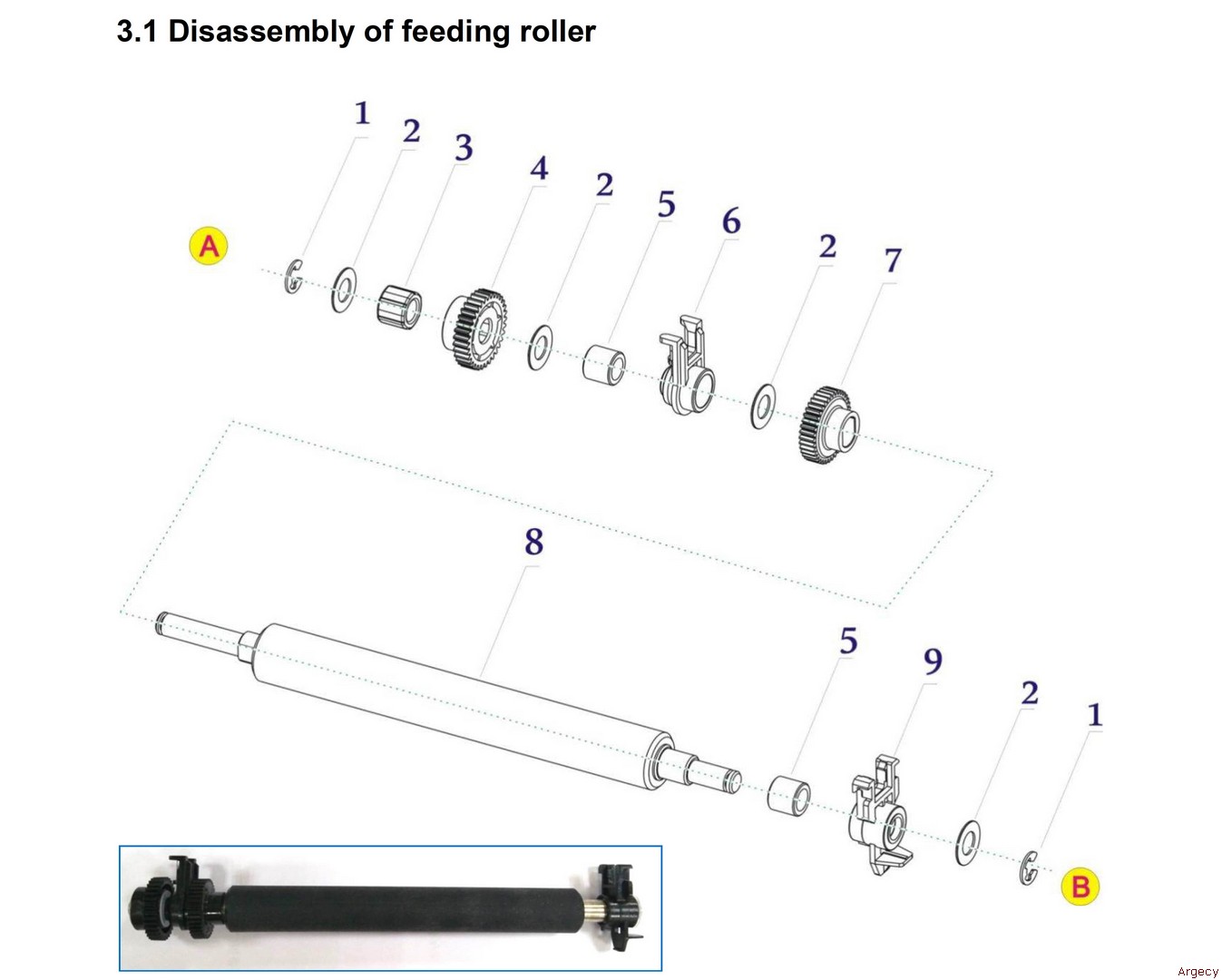 3.1 Disassembly of feeding roller

1
2
3
4
2
5
6
2
7
A

8

5
9
2
1
B

Argecy