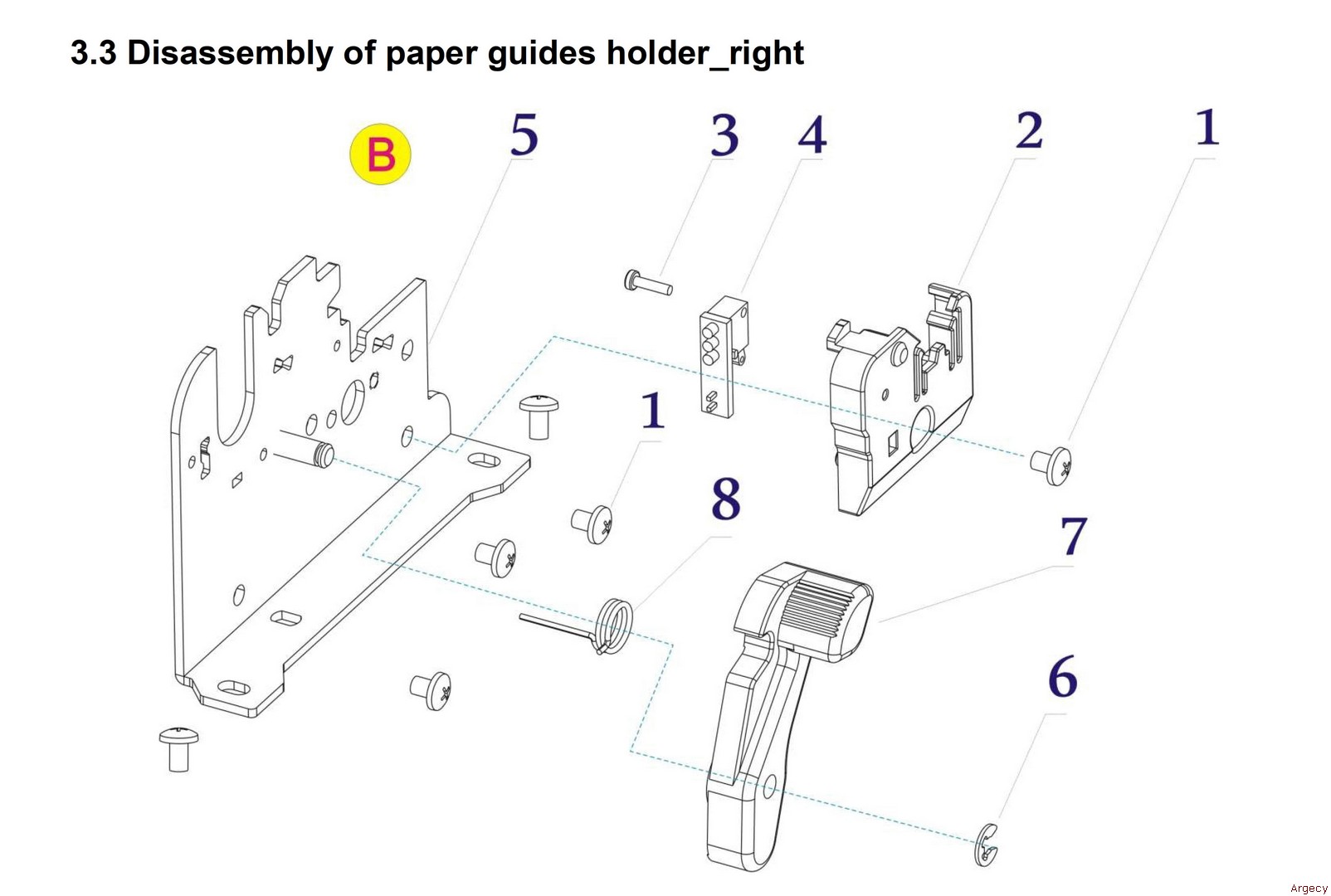 3.3 Disassembly of paper guides holder_right

B

5

3

4

2

1

1

8

7

6

Argecy