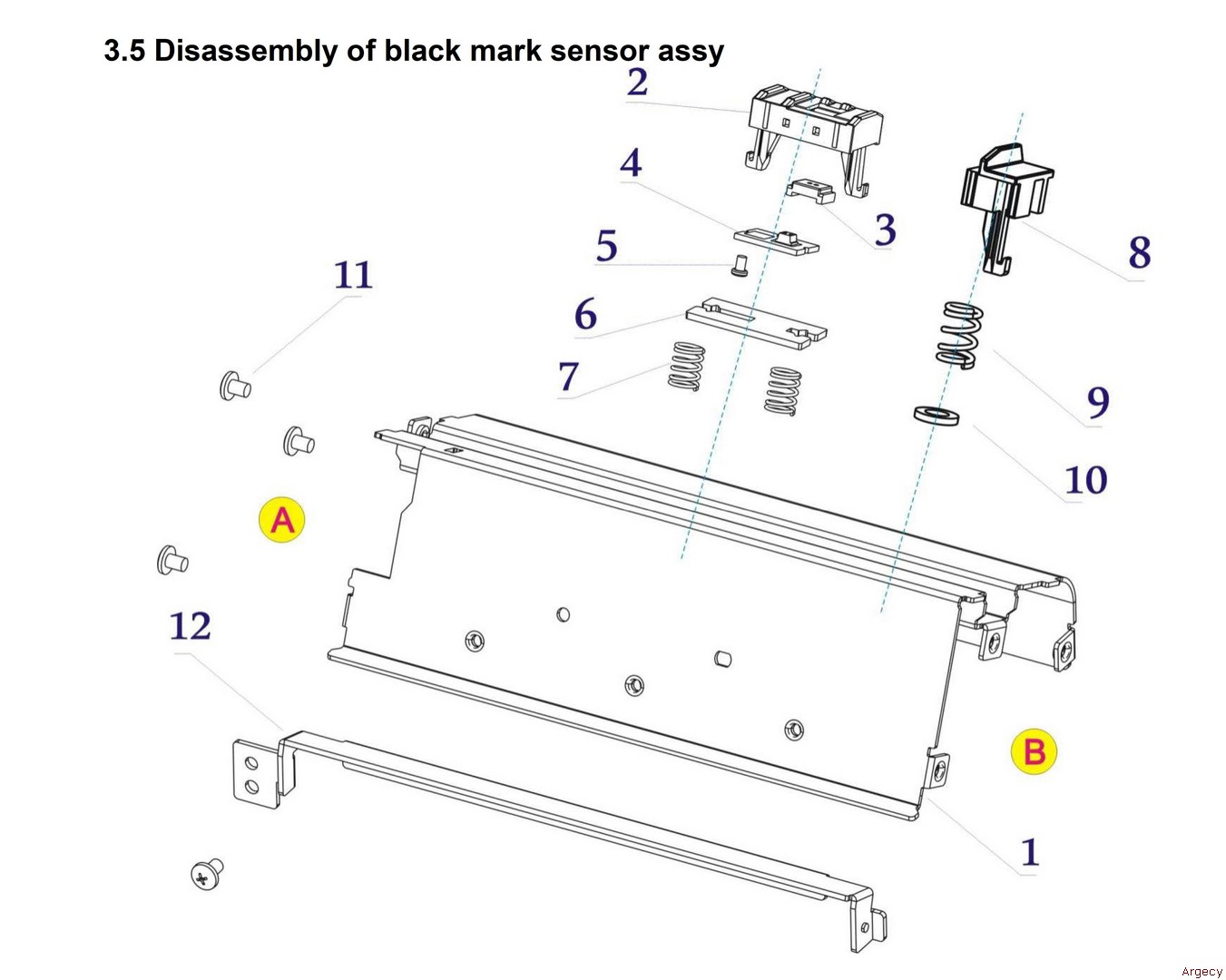 3.5 Disassembly of black mark sensor assy

2
4
3
5
8
11
6
7
9
10
A
12
B
1

Argecy