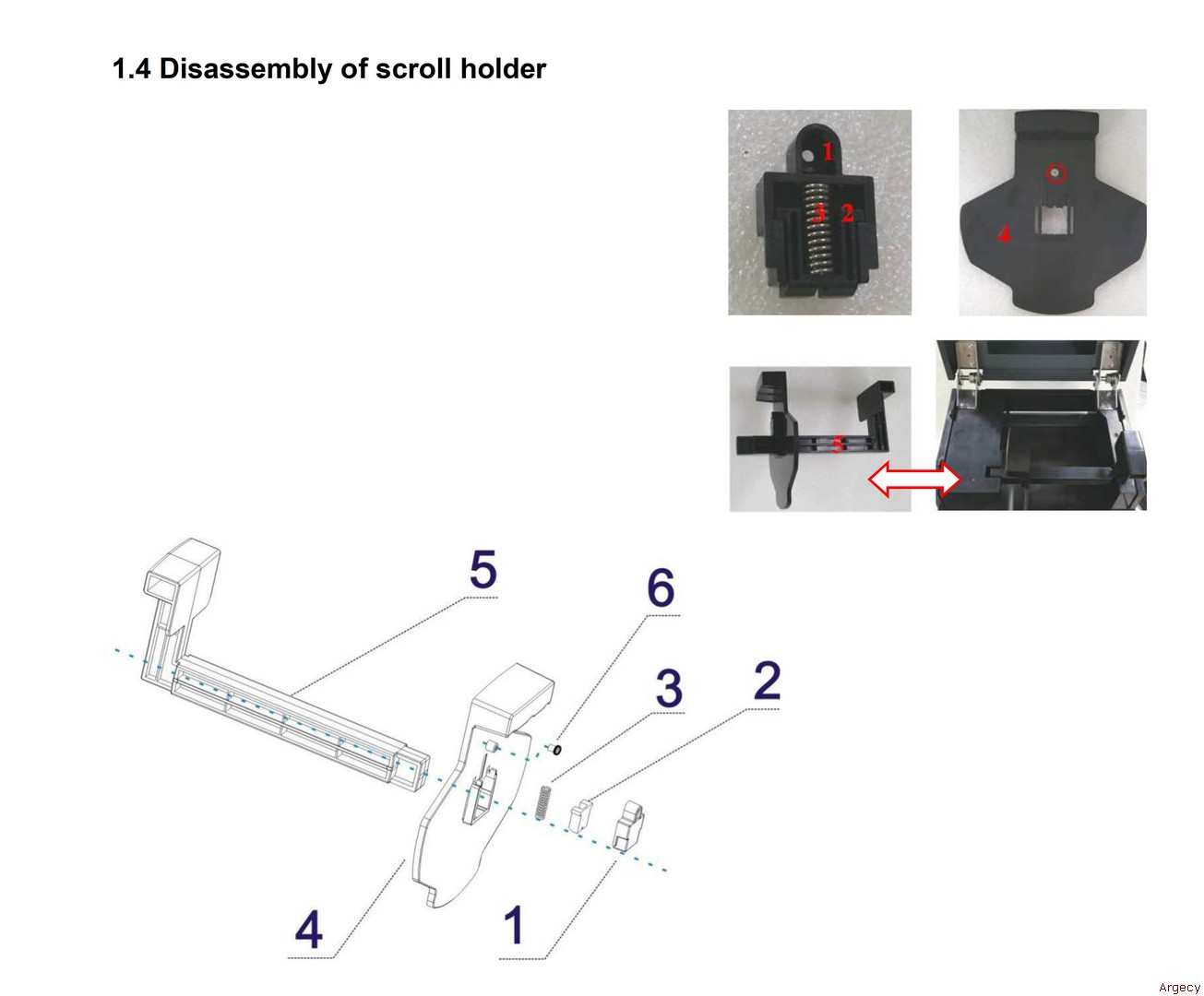 1.4 Disassembly of scroll holder

1

3 2

4

5

5

6

3

2

4

1

Argecy