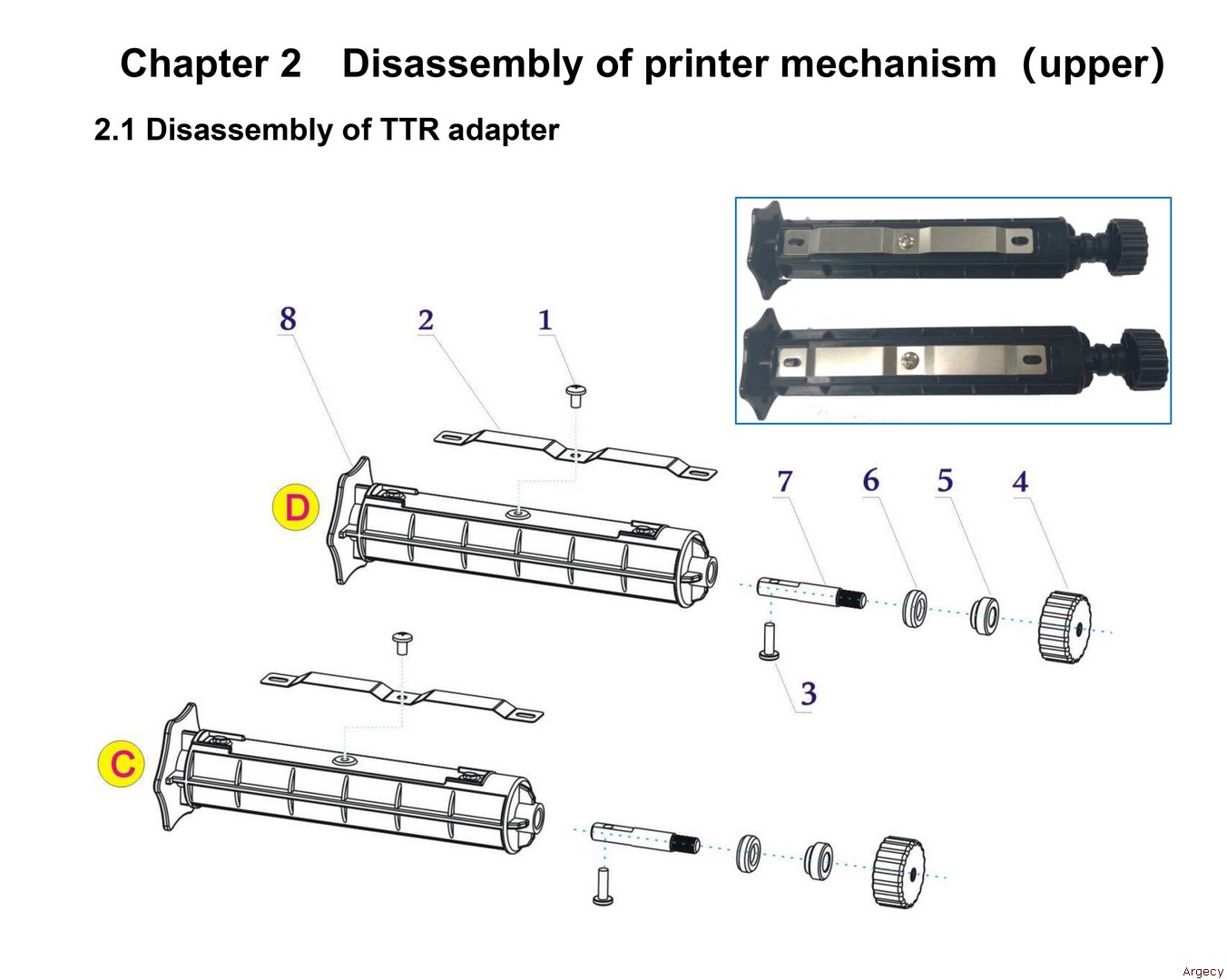 Chapter 2 Disassembly of printer mechanism (upper)

2.1 Disassembly of TTR adapter

8
2
1
D
7
6
5
4
3
C

Argecy