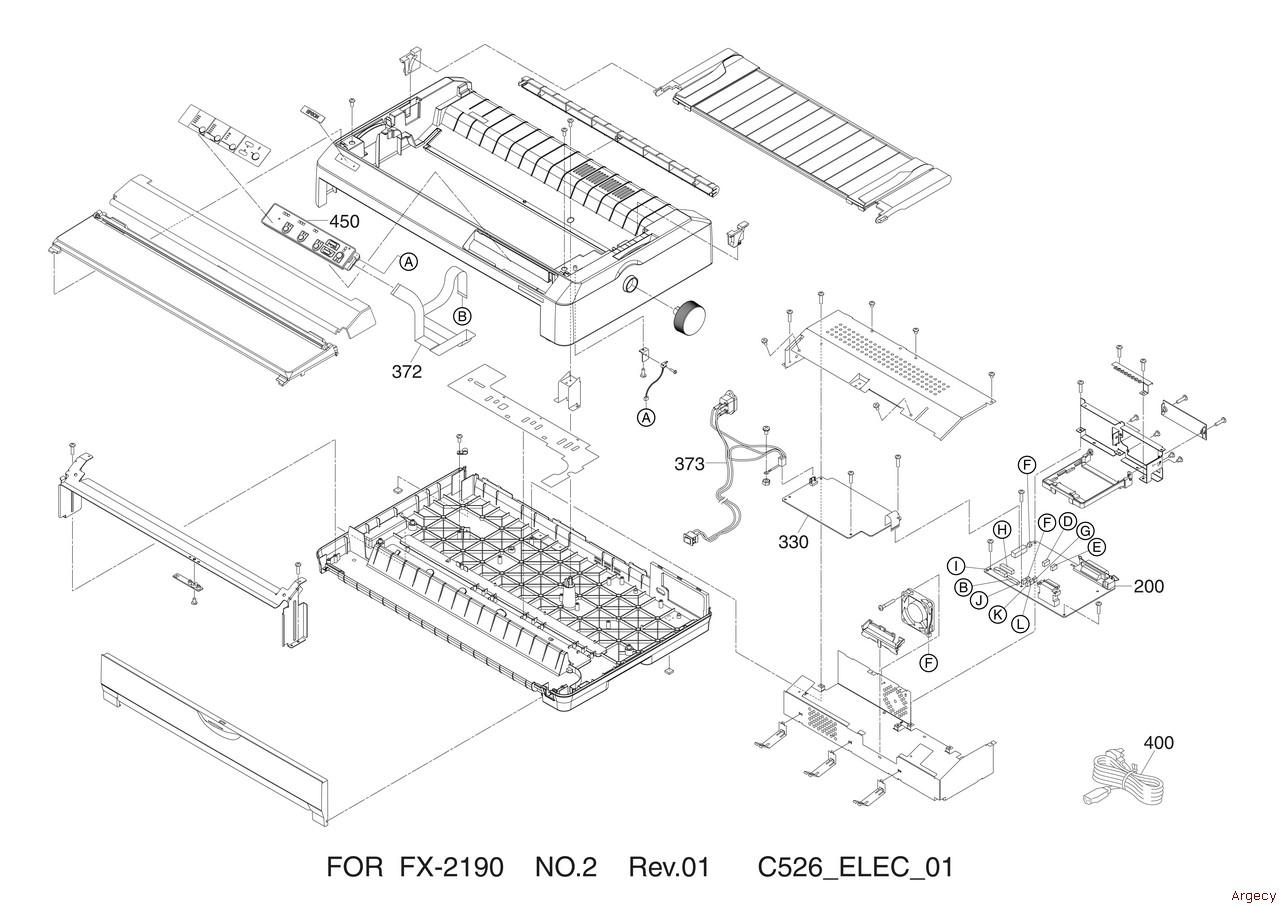 450

A

B

372

A

373

330

F

H

F

D

G

E

I

B

J

K

L

200

F

400

FOR FX-2190 NO.2 Rev.01 C526_ELEC_01

Argecy