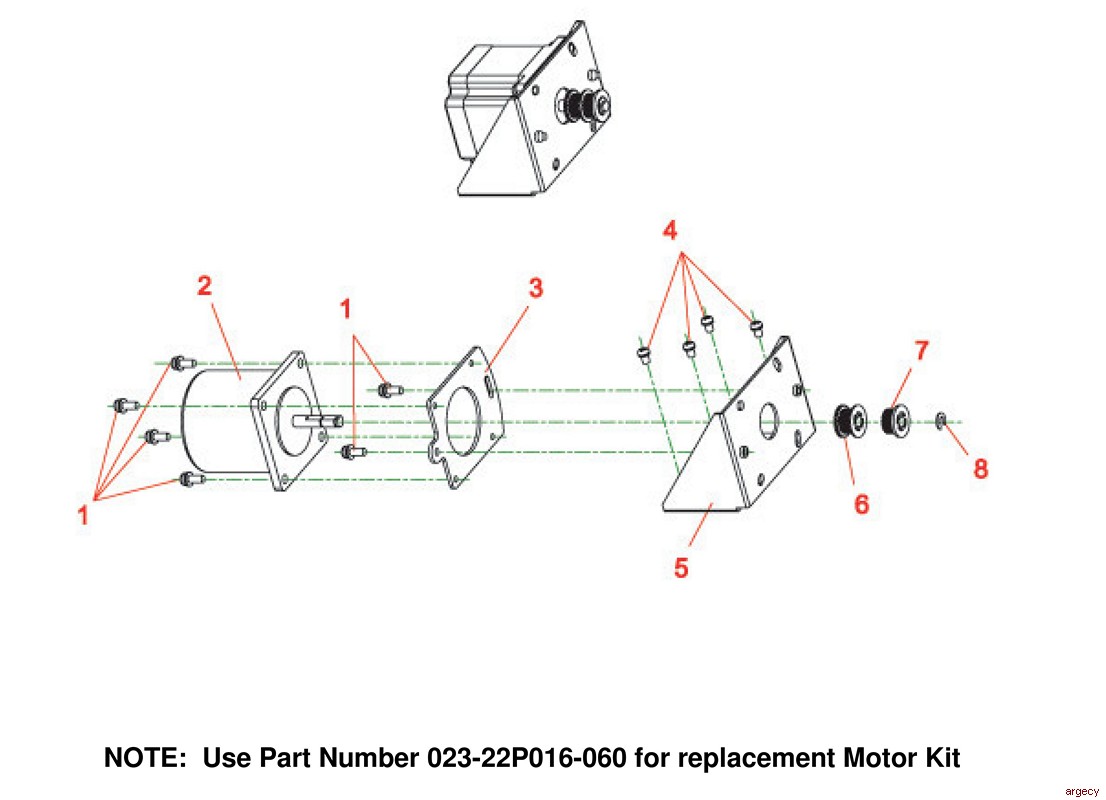 4
2
1
3
7
1
8
6
5

NOTE: Use Part Number 023-22P016-060 for replacement Motor Kit

argecy