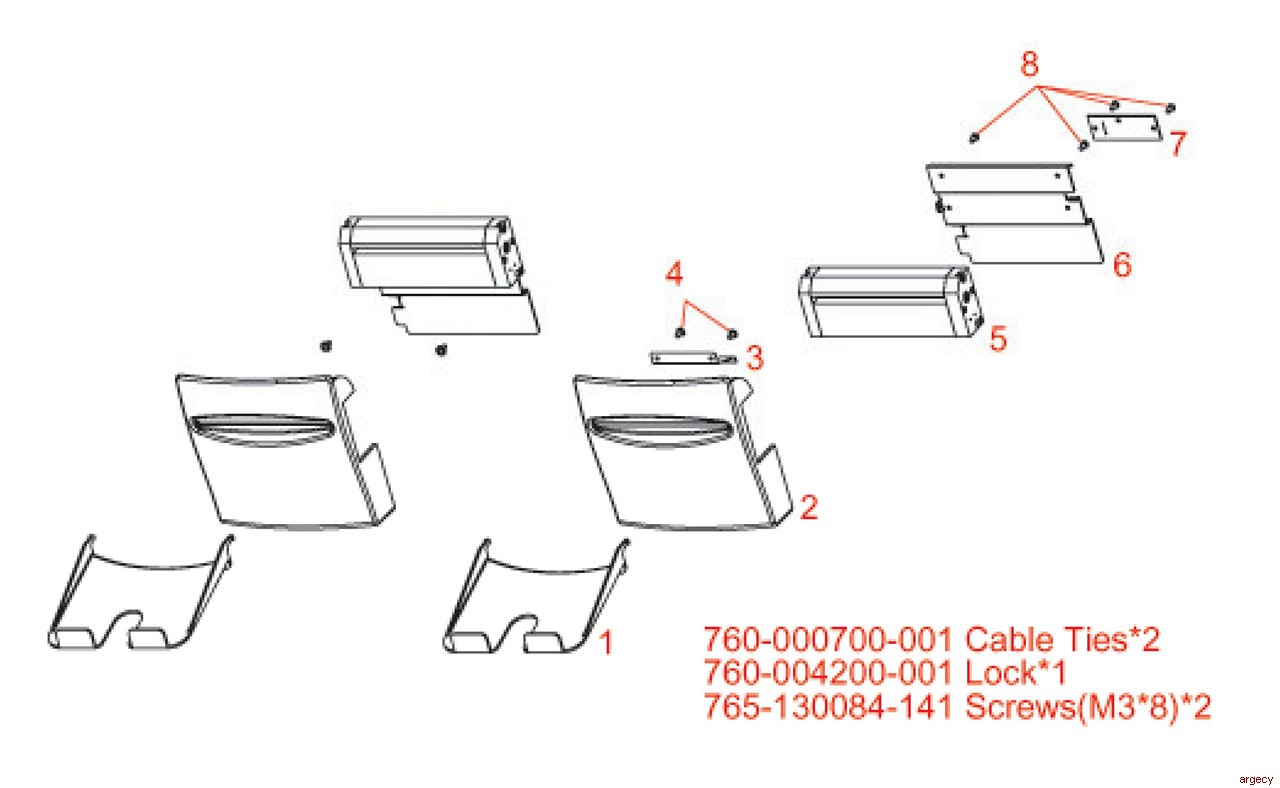 8
7
6
4
3
5
2
1

760-000700-001 Cable Ties*2
760-004200-001 Lock*1
765-130084-141 Screws(M3*8)*2

argecy