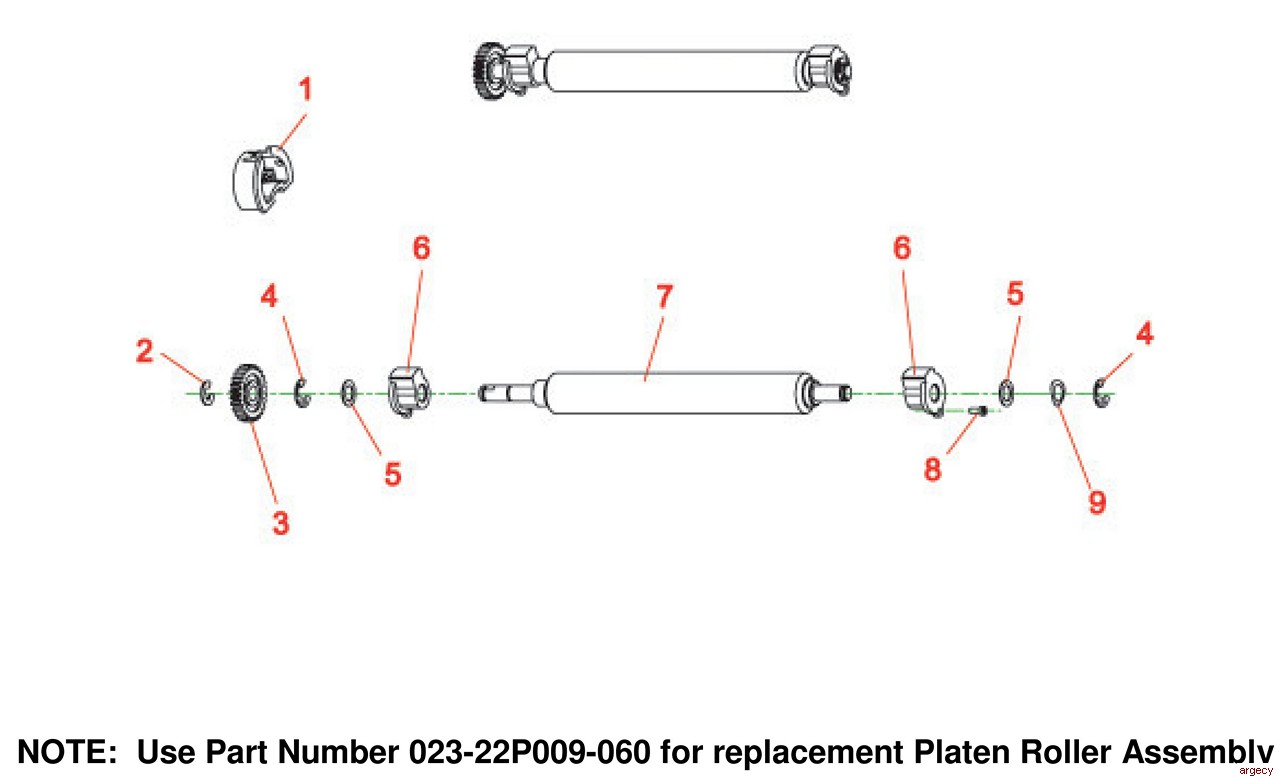 1

6

4

2

7

6

5

4

5

3

8

9

NOTE: Use Part Number 023-22P009-060 for replacement Platen Roller Assembly

argecy