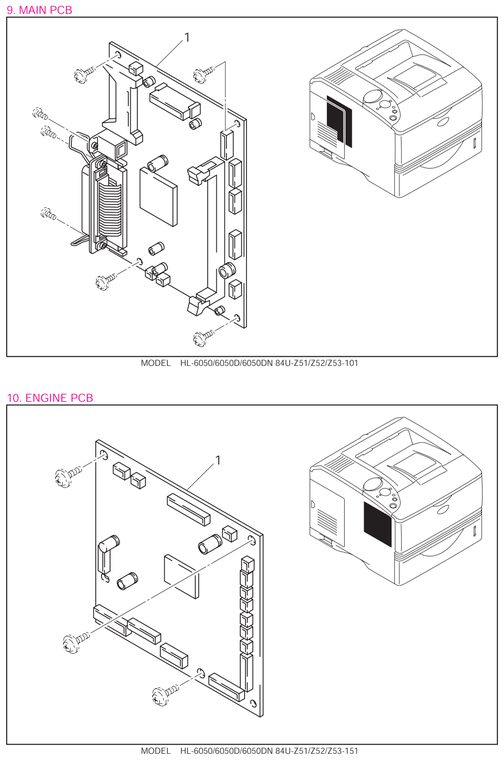 9. MAIN PCB

1

MODEL HL-6050/6050D/6050DN 84U-Z51/Z52/Z53-101

10. ENGINE PCB

1

MODEL HL-6050/6050D/6050DN 84U-Z51/Z52/Z53-151