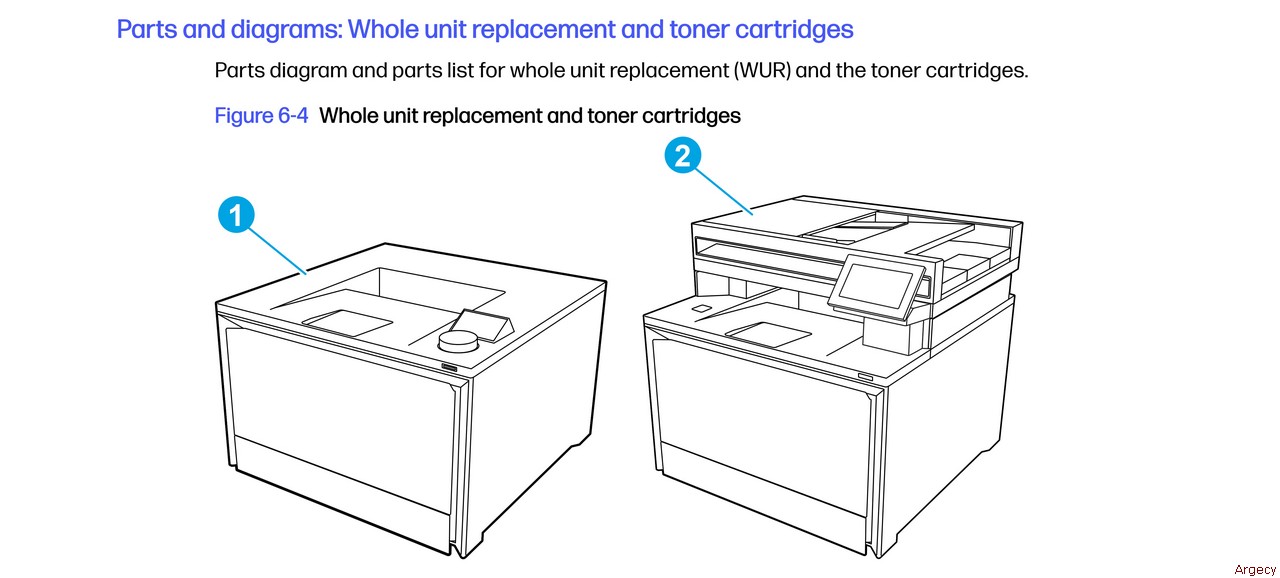 Parts and diagrams: Whole unit replacement and toner cartridges

Parts diagram and parts list for whole unit replacement (WUR) and the toner cartridges.

Figure 6-4 Whole unit replacement and toner cartridges

1

2

Argecy