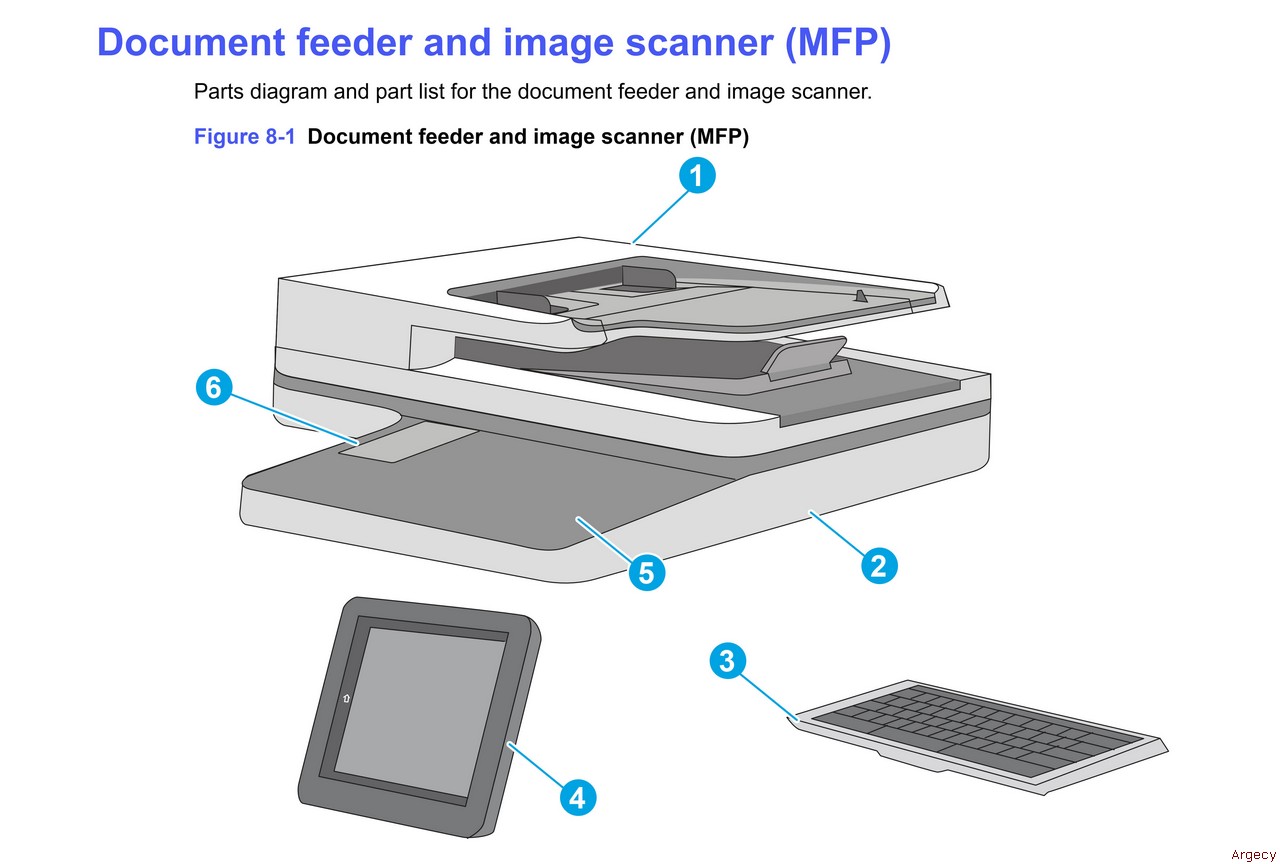 Document feeder and image scanner (MFP)

Parts diagram and part list for the document feeder and image scanner.

Figure 8-1 Document feeder and image scanner (MFP)

1

6

5

2

3

4

Argecy