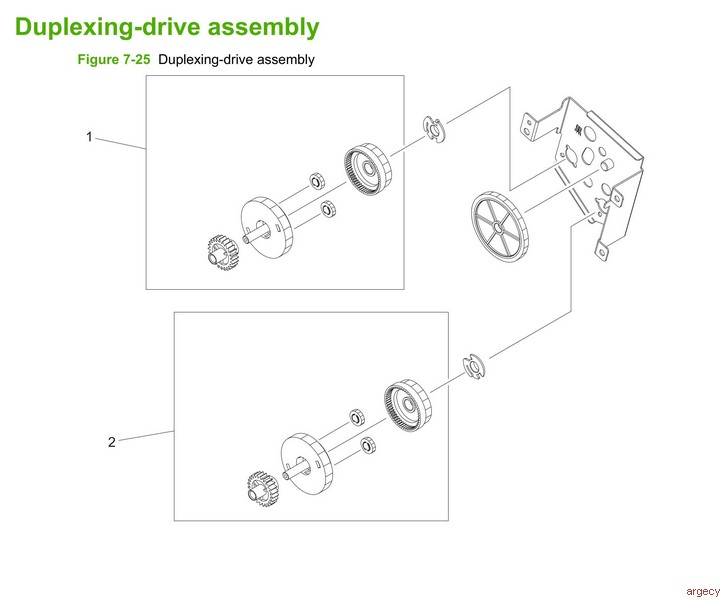 Duplexing-drive assembly

Figure 7-25 Duplexing-drive assembly

1

2

argecy