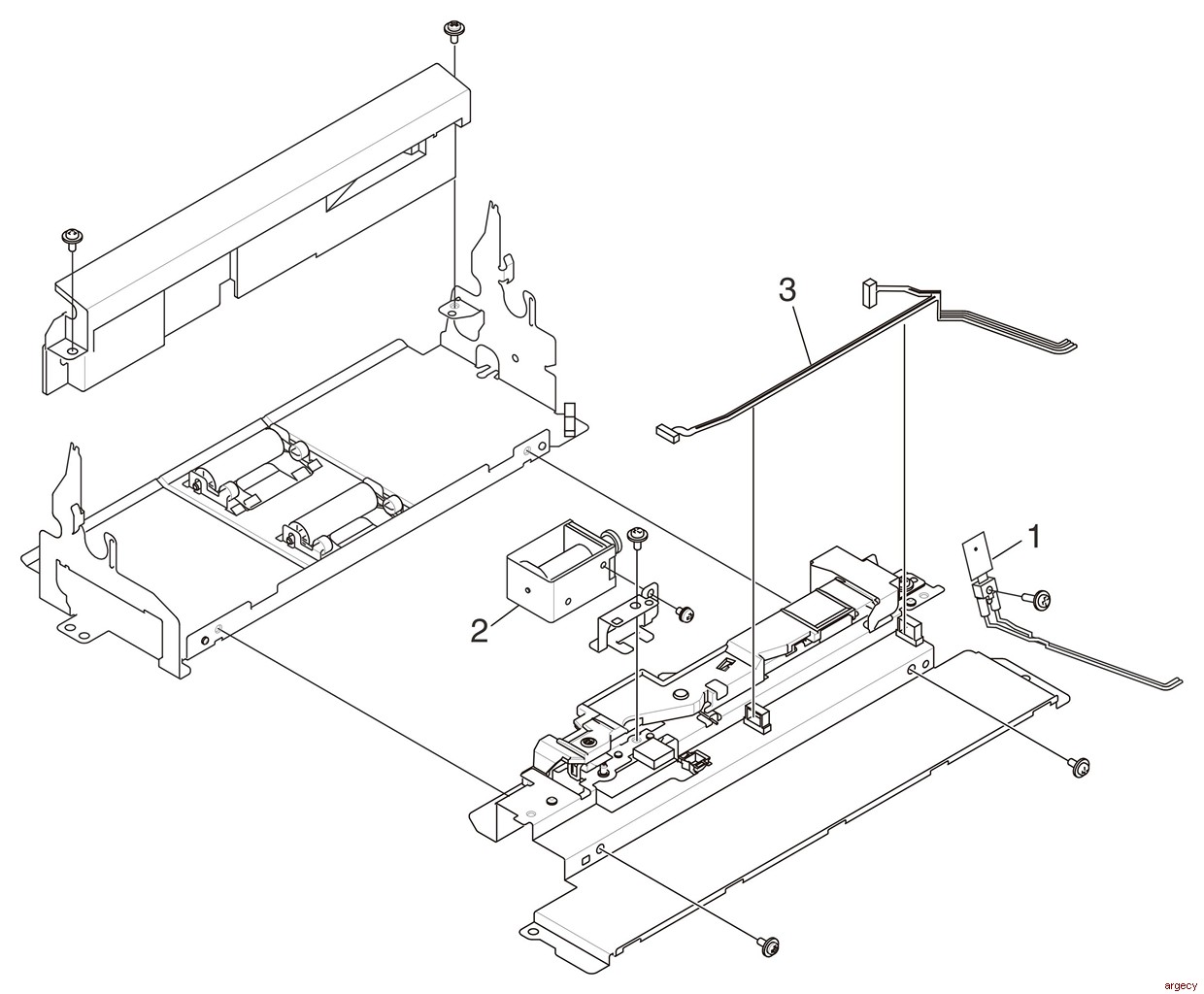 3

1

2

argecy