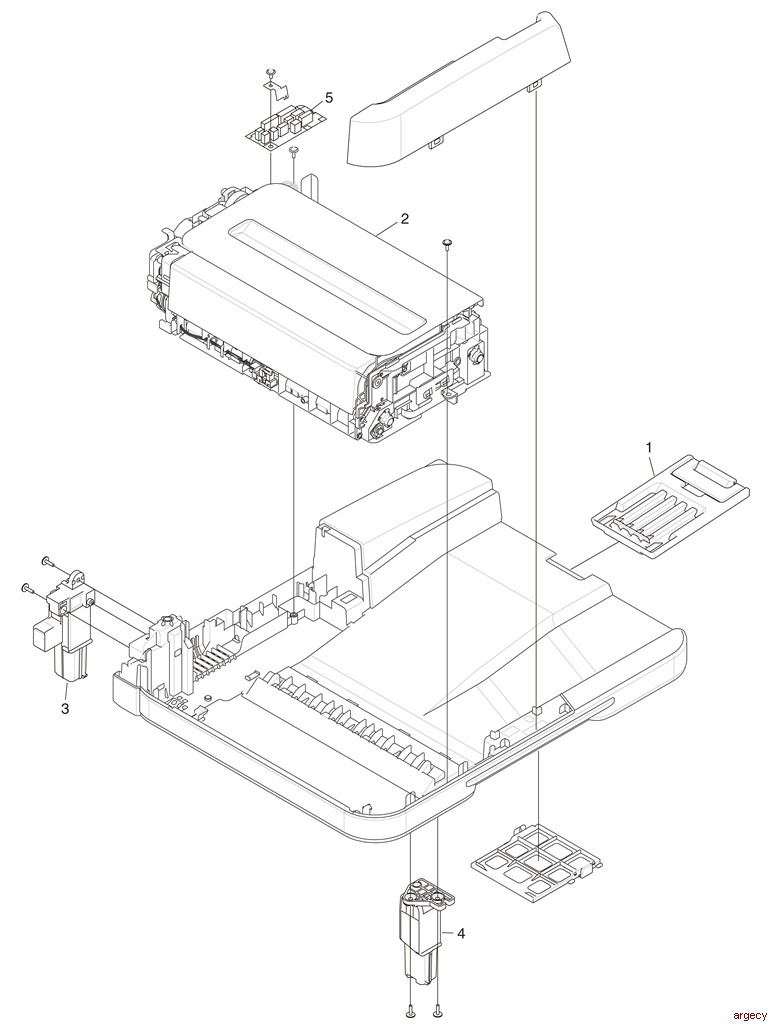 5

2

1

3

4

argecy