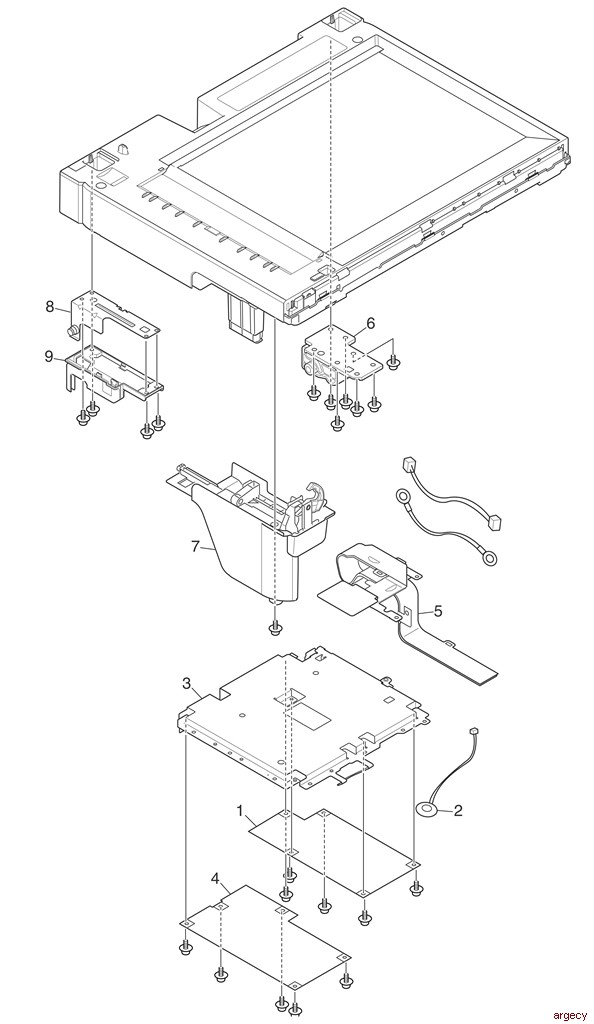 8
9
6
7
5
3
2
1
4
argecy