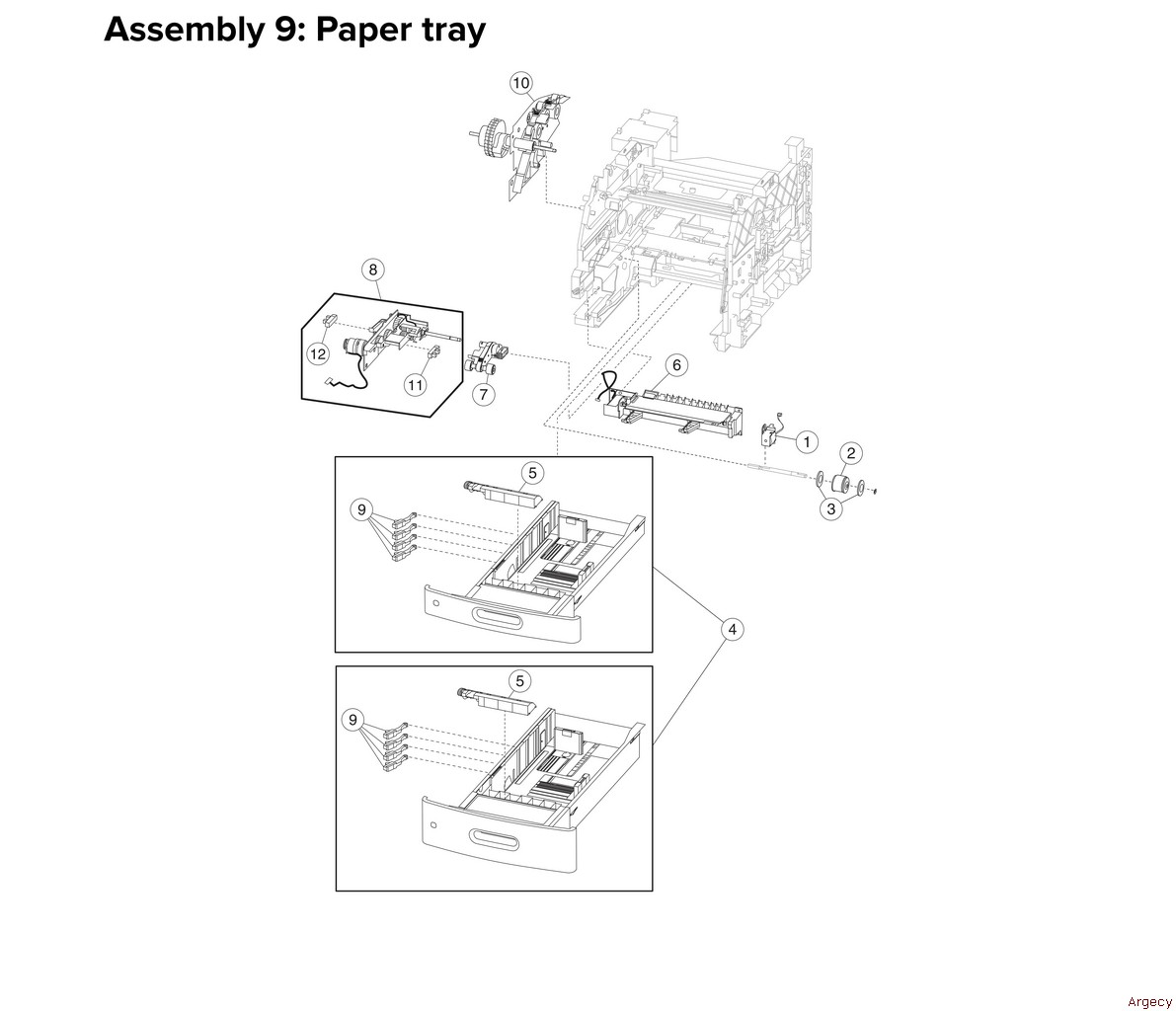 Assembly 9: Paper tray

10

8

12

11

7

6

1

2

3

5

9

4

5

9

Argecy