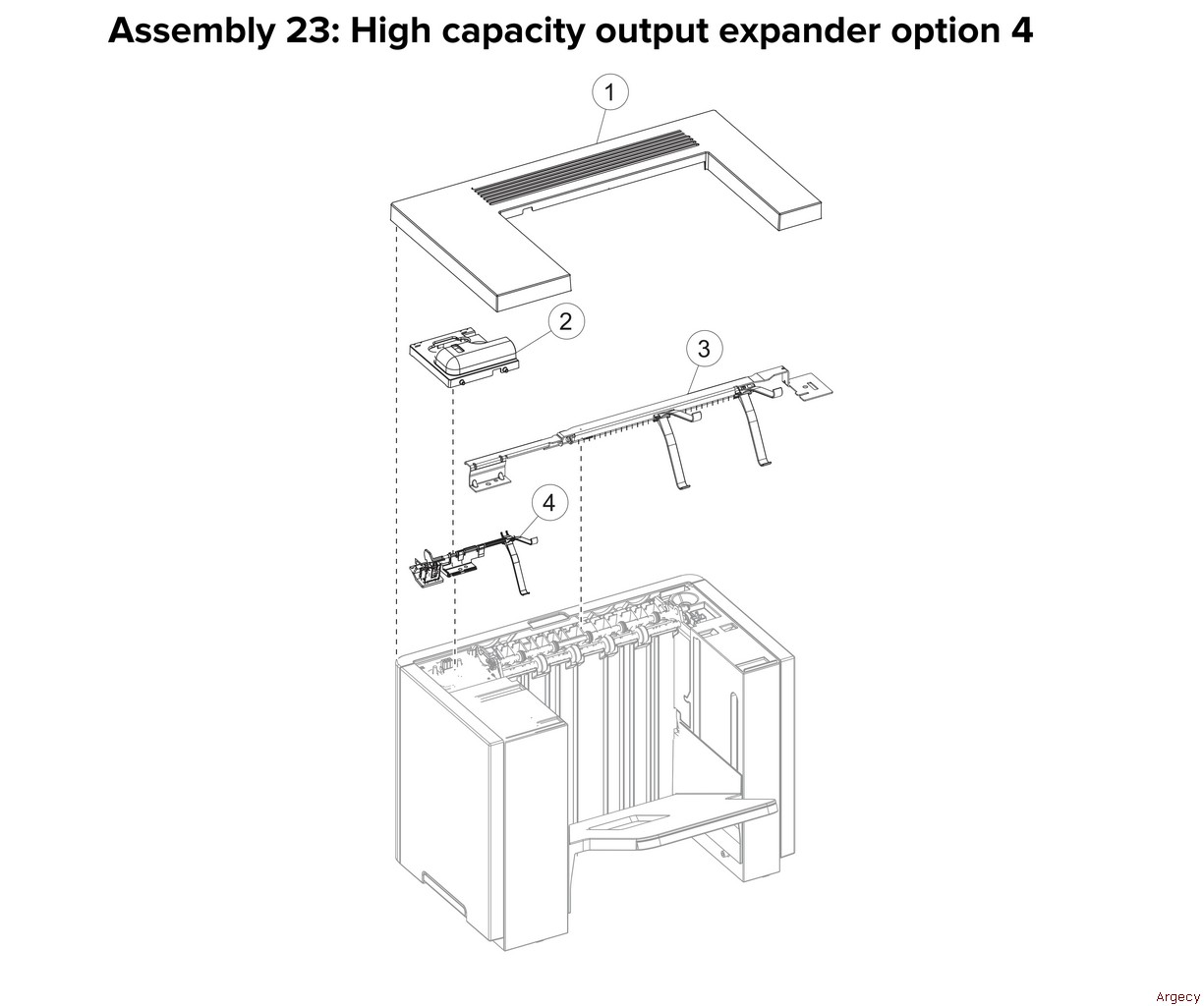 Assembly 23: High capacity output expander option 4

1

2

3

4

Argecy