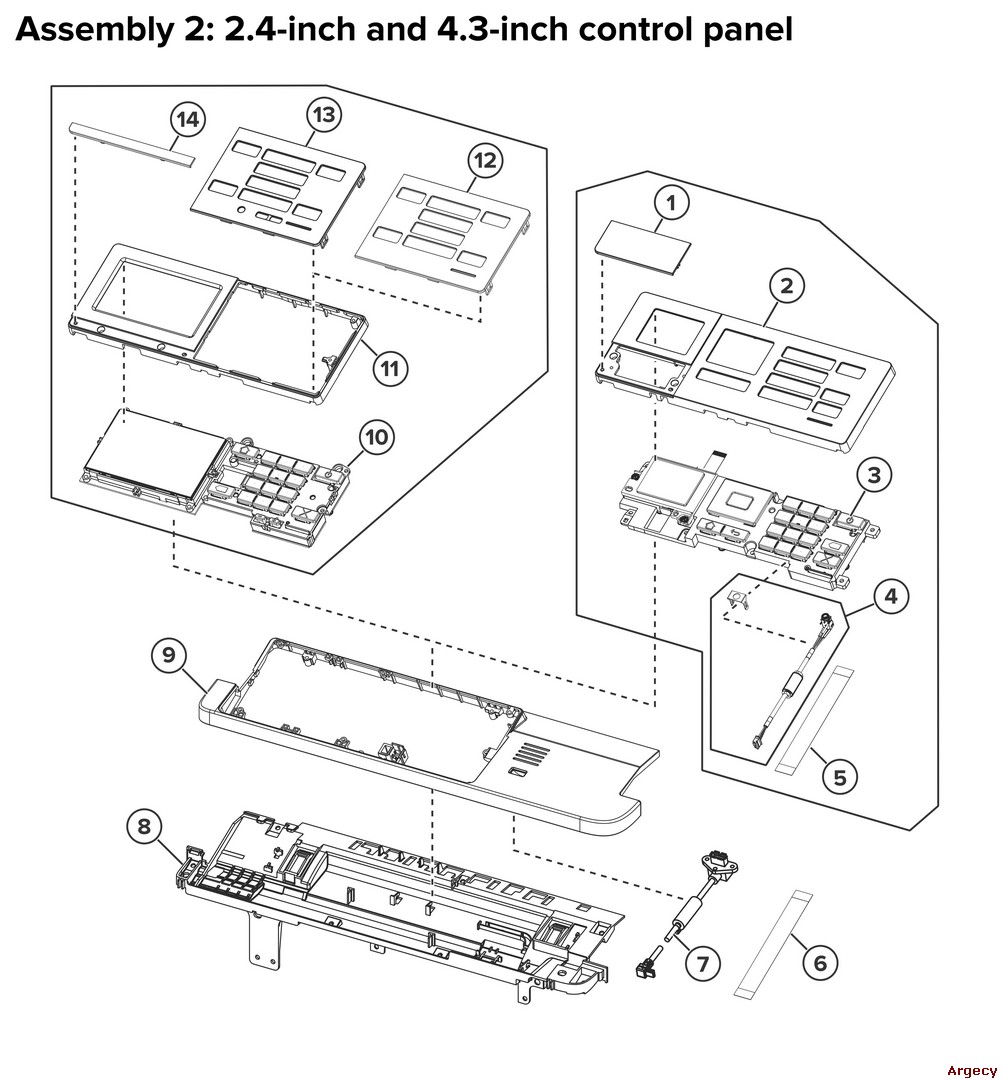 Assembly 2: 2.4-inch and 4.3-inch control panel

14
13
12
1
2
11
10
3
4
9
5
8
7
6

Argecy