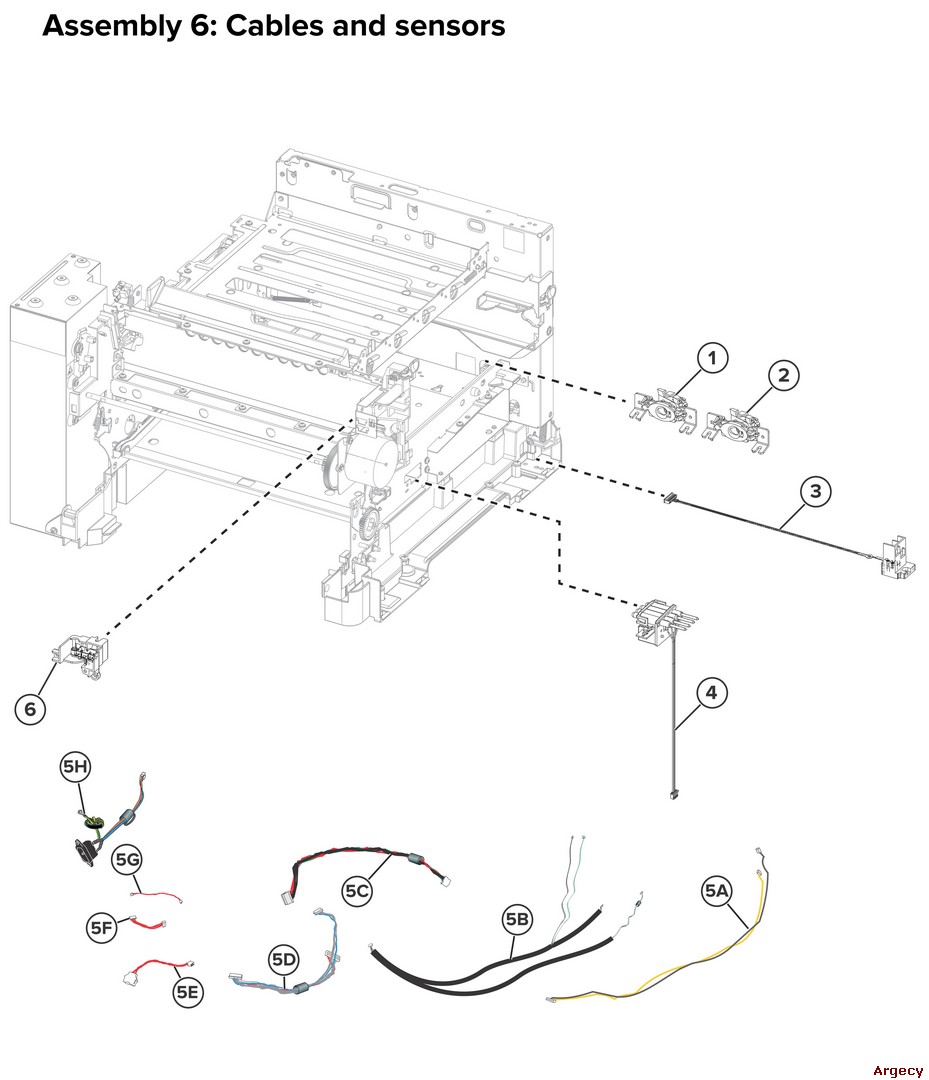 Assembly 6: Cables and sensors

1

2

3

4

6

5H

5G

5F

5E

5D

5C

5B

5A

Argecy