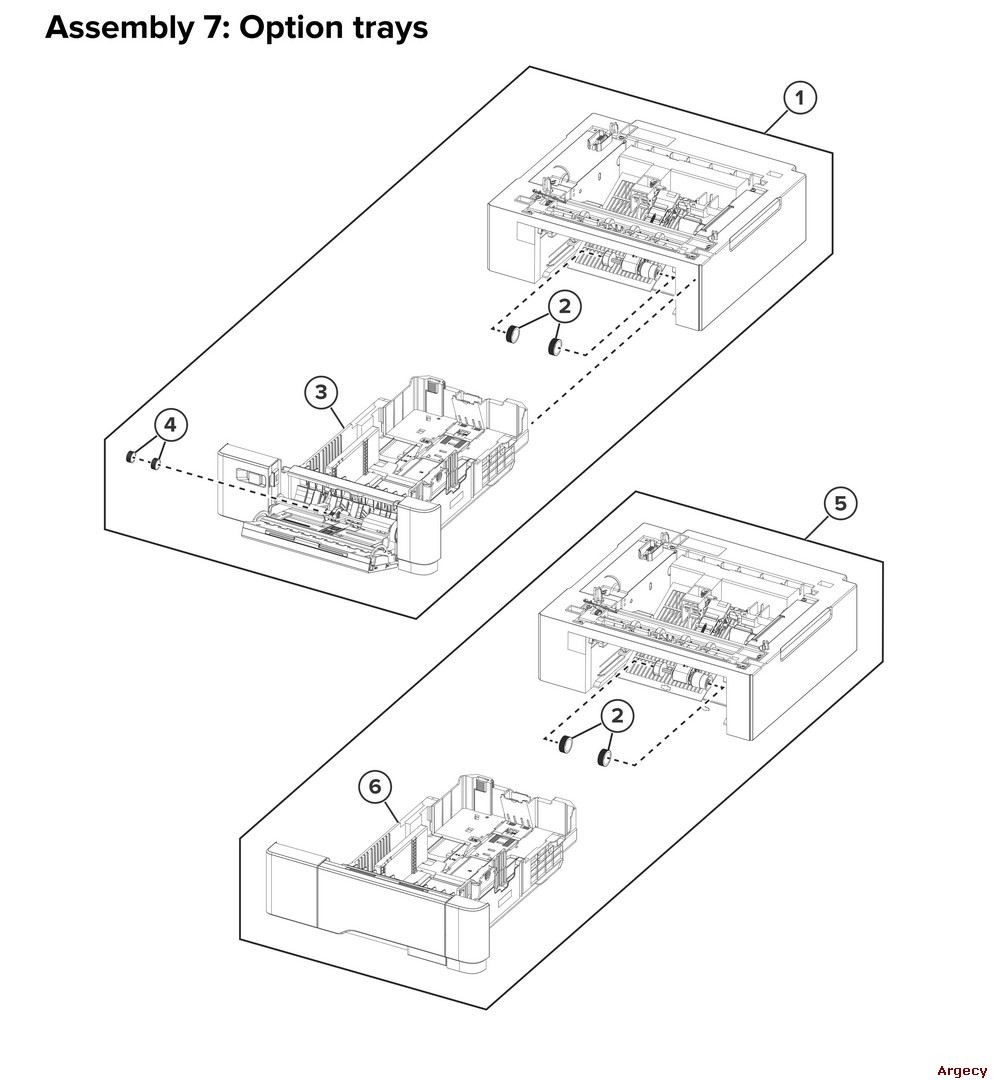 Assembly 7: Option trays

1

2

3

4

5

2

6

Argecy