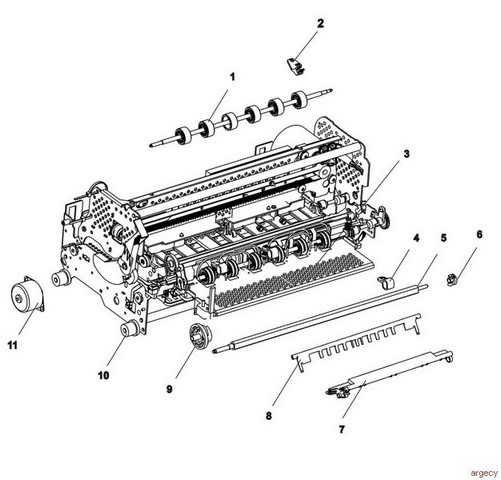 2
1
3
4
5
6
11
10
9
8
7
argecy