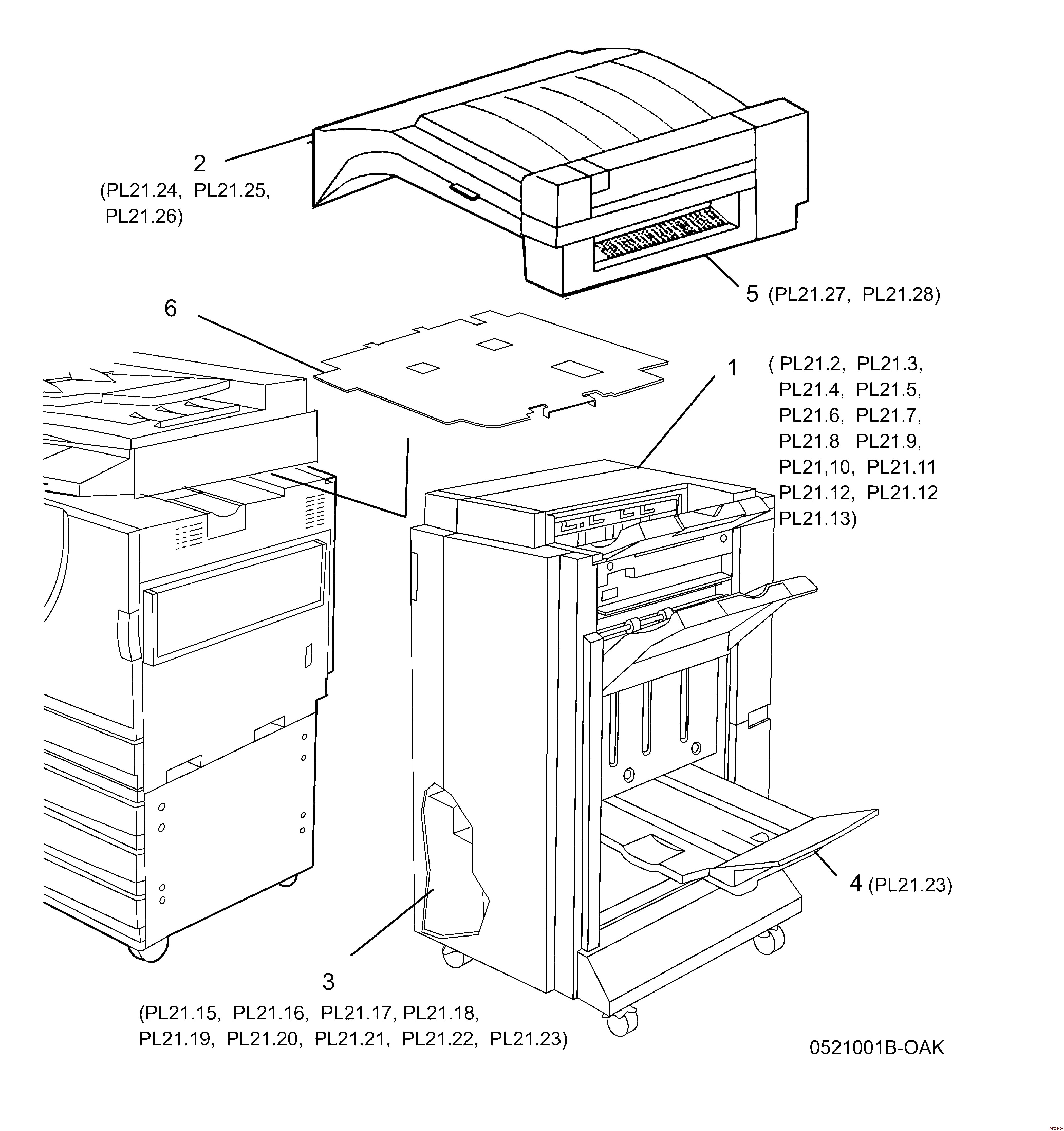 2
(PL21.24, PL21.25,
PL21.26)

5 (PL21.27, PL21.28)

6

1

( PL21.2, PL21.3,
PL21.4, PL21.5,
PL21.6, PL21.7,
PL21.8 PL21.9,
PL21,10, PL21.11
PL21.12, PL21.12
PL21.13)

4 (PL21.23)

3

(PL21.15, PL21.16, PL21.17, PL21.18,
PL21.19, PL21.20, PL21.21, PL21.22, PL21.23)

0521001B-OAK

Argecy