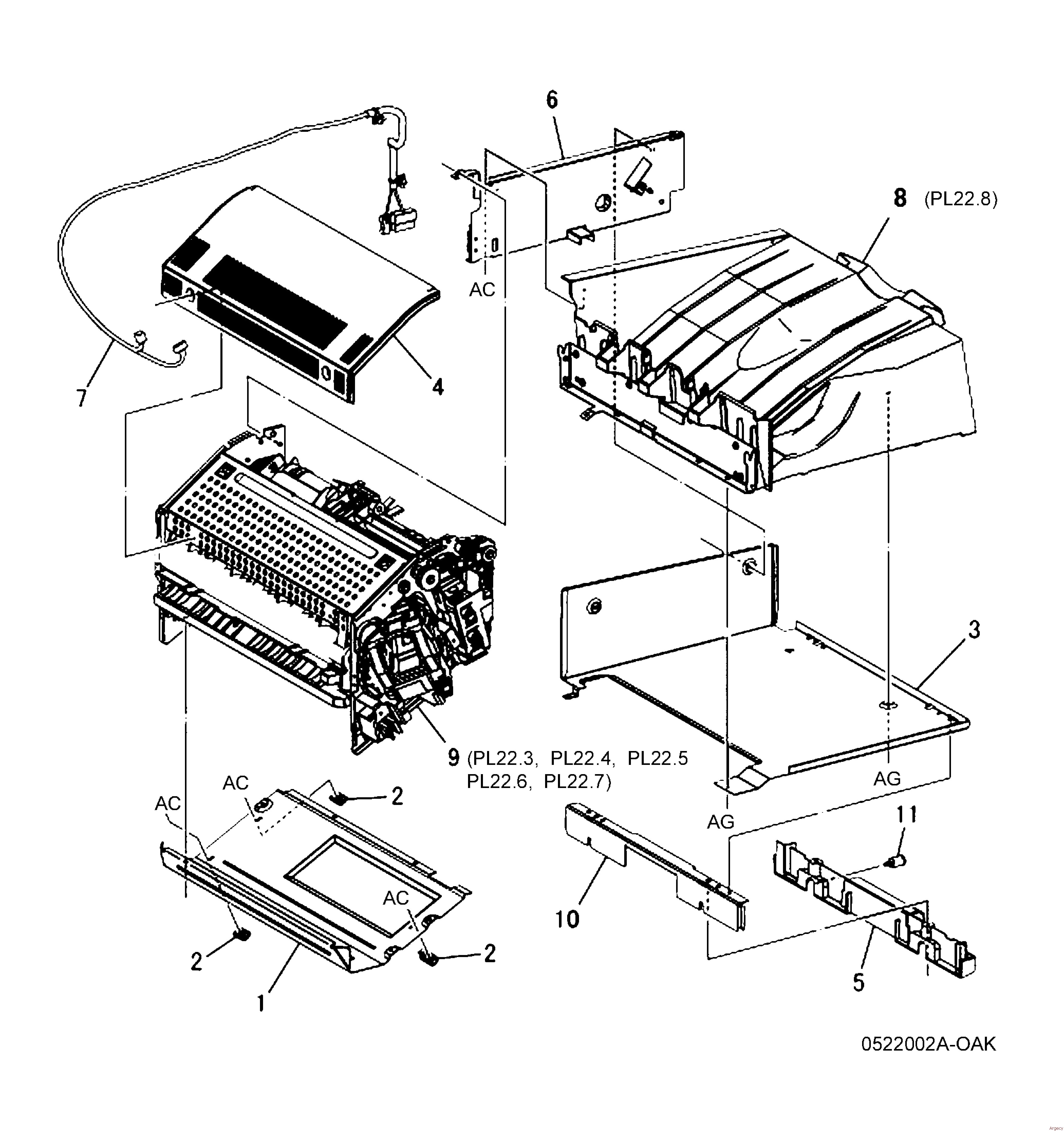 6

8 (PL22.8)

AC

7

4

3

9 (PL22.3, PL22.4, PL22.5 PL22.6, PL22.7)

AC

AC

2

AG

AG

11

AC

10

2

2

1

5

0522002A-OAK

Argecy