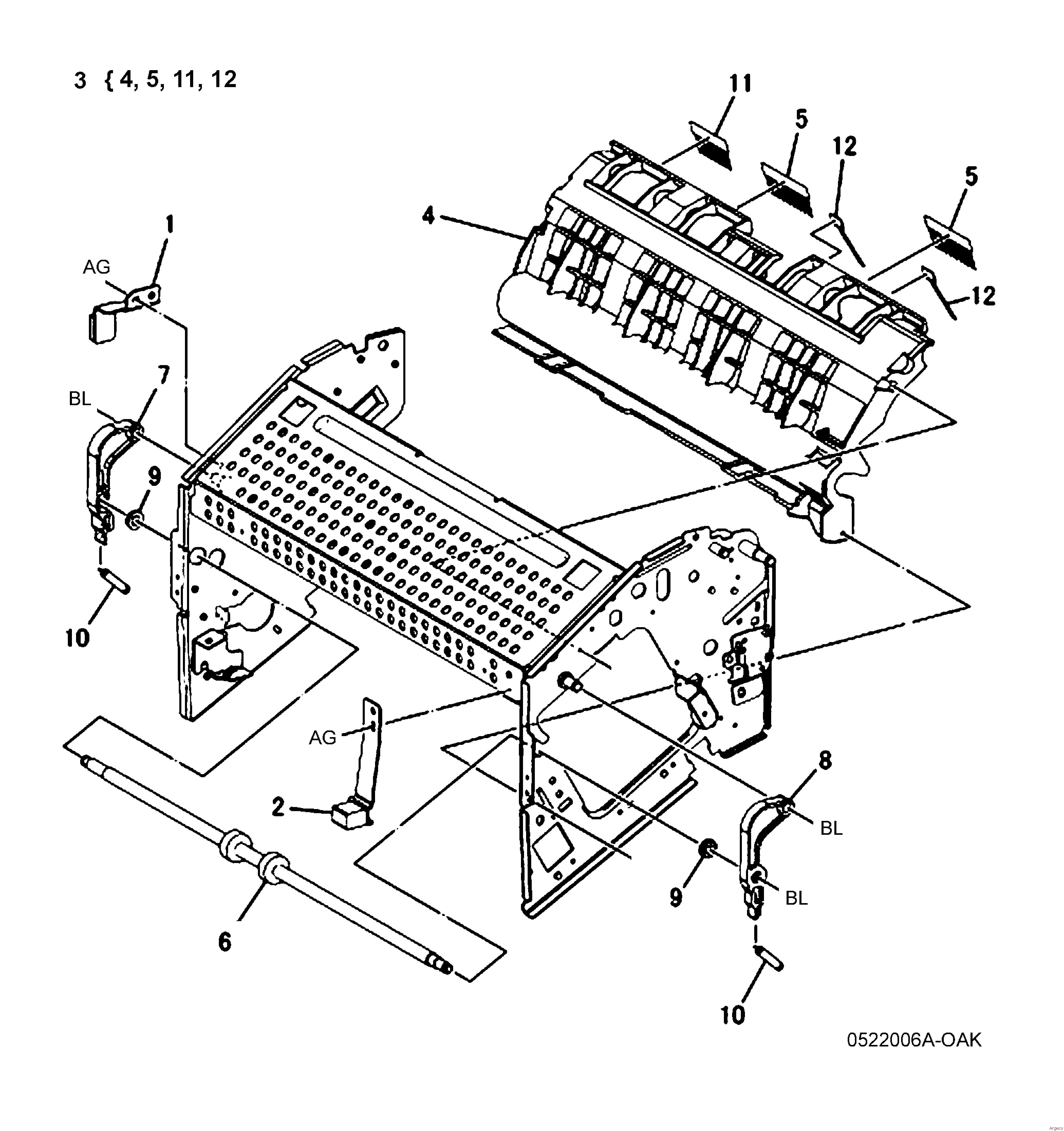 3 { 4, 5, 11, 12

11
5
12
5
4
12
1
AG
7
BL
9
10
AG
2
6
8
BL
9
BL
10

0522006A-OAK

Argecy