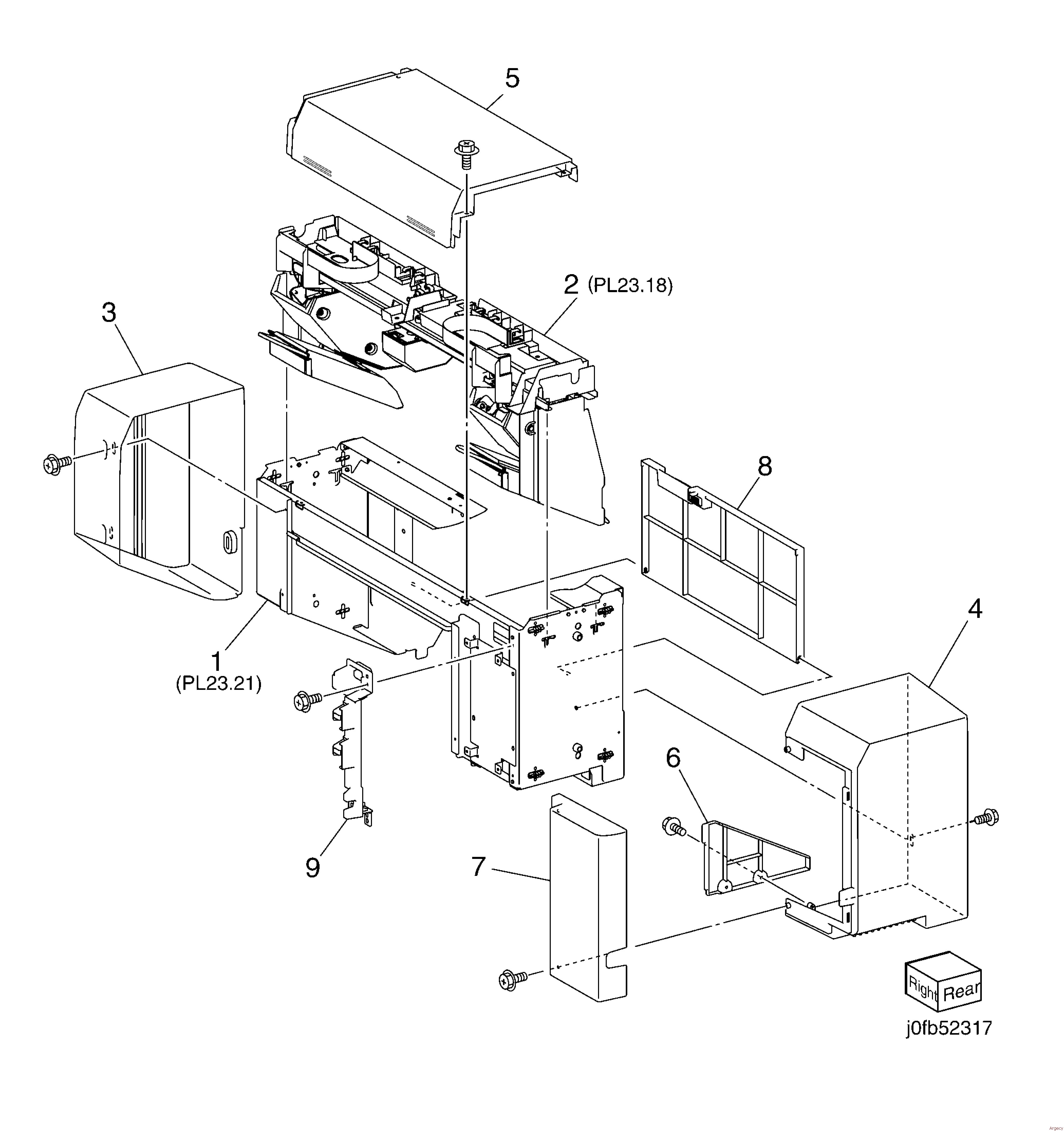 5

2 (PL23.18)

3

8

4

1
(PL23.21)

6

9

7

Right Rear

j0fb52317

Argecy