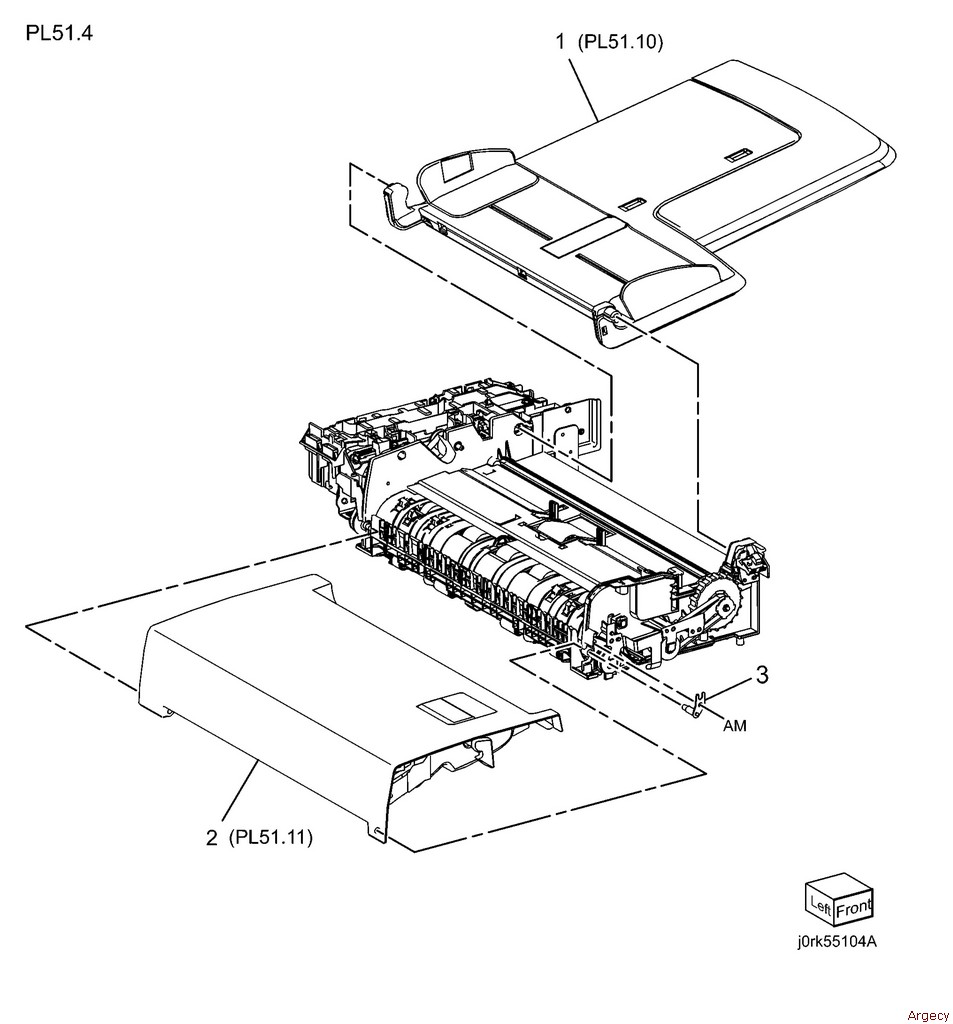 PL51.4

1 (PL51.10)

3

AM

2 (PL51.11)

Left Front

j0rk55104A

Argecy