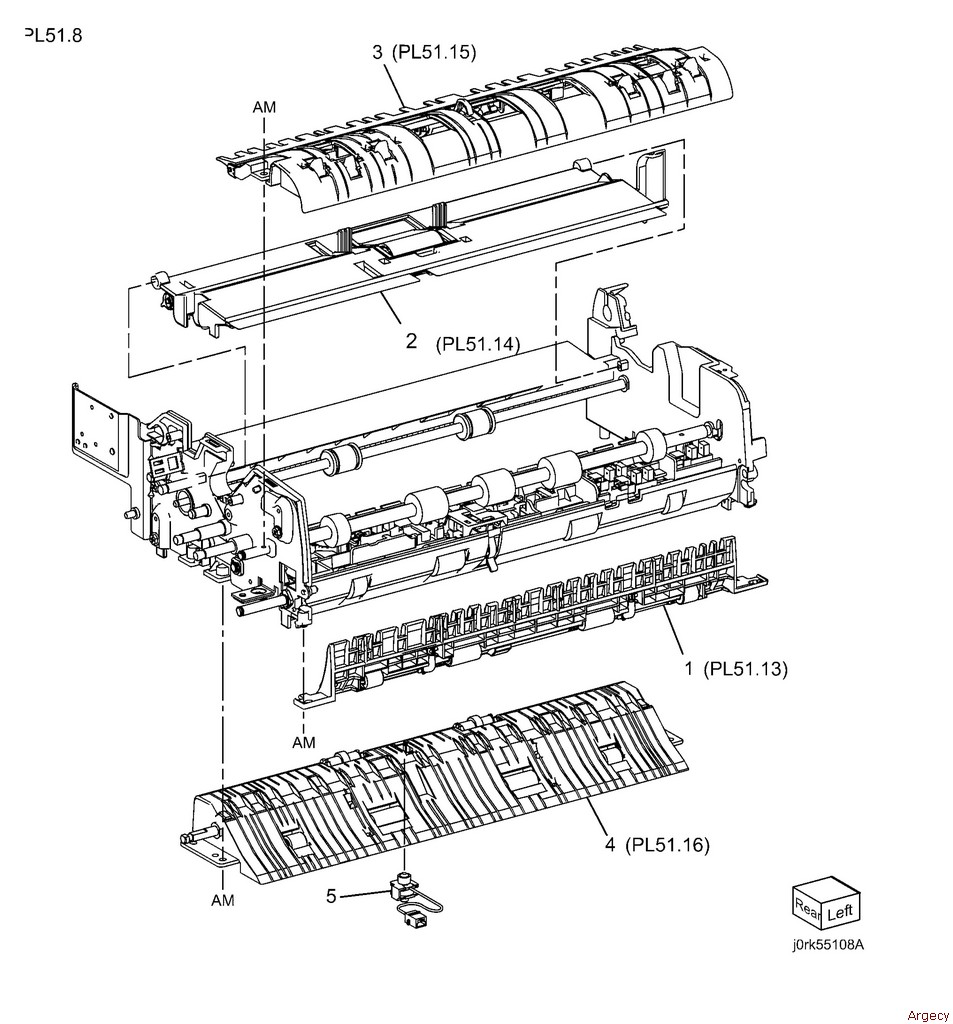 PL51.8

3 (PL51.15)

AM

2 (PL51.14)

1 (PL51.13)

AM

4 (PL51.16)

5

AM

Rear Left

j0rk55108A

Argecy