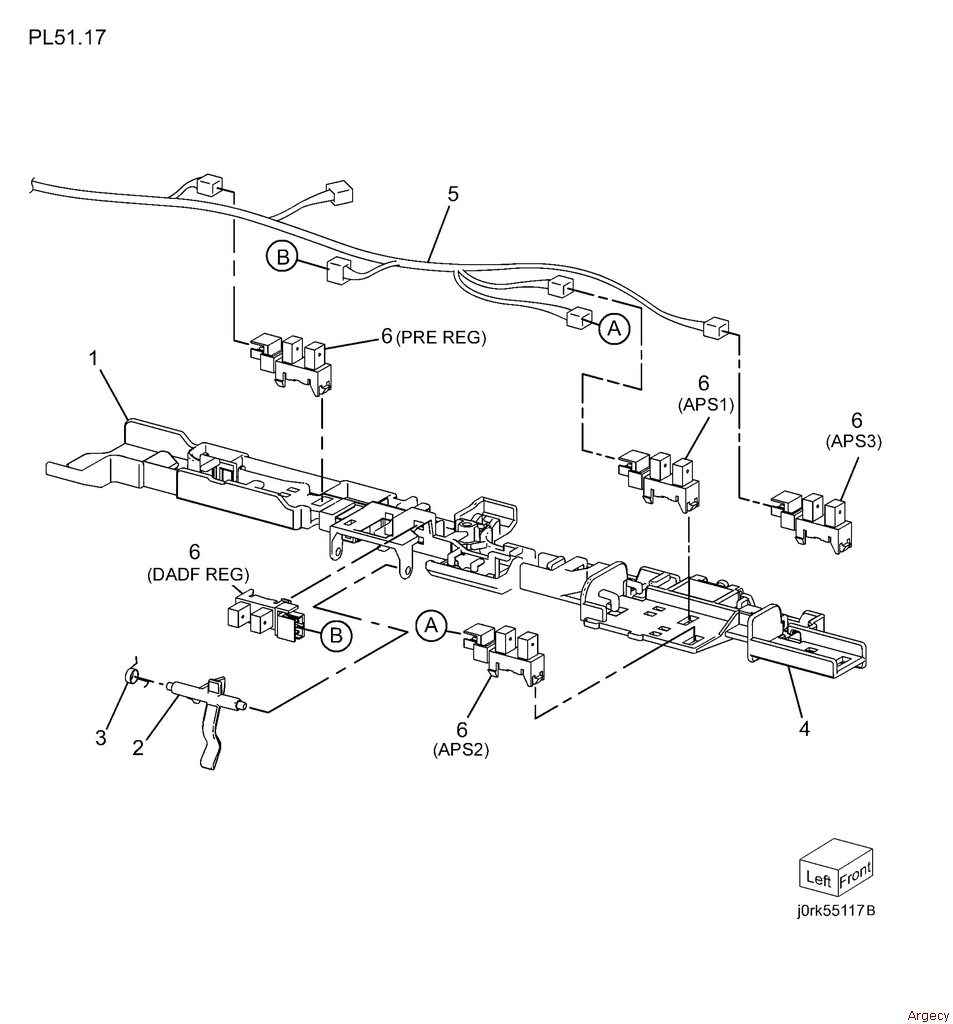 PL51.17

5

B

A

6 (PRE REG)

1

6
(APS1)

6
(APS3)

6
(DADF REG)

B

A

3

2

6
(APS2)

4

Left Front

j0rk55117B

Argecy