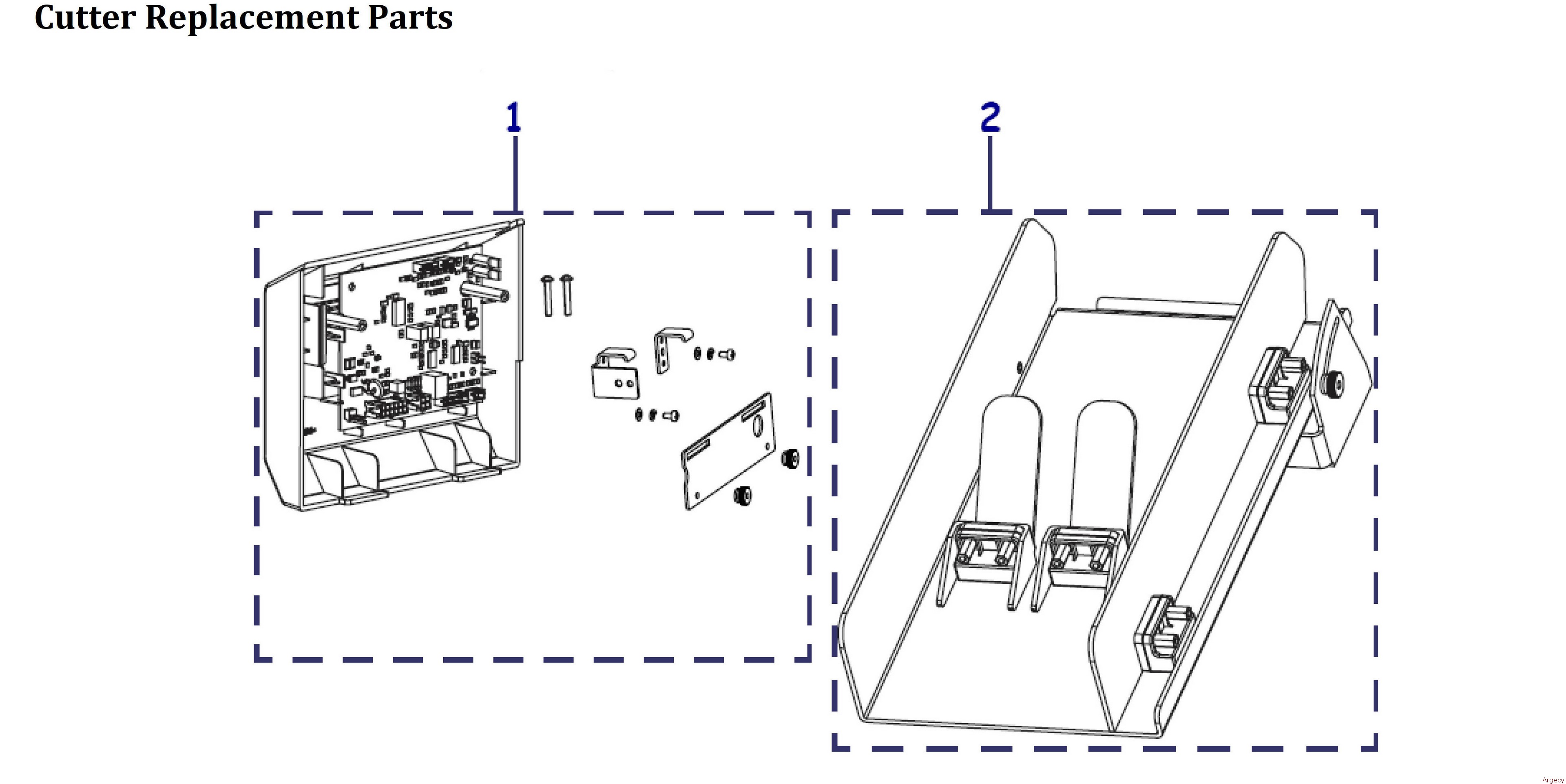 Cutter Replacement Parts

1

2

Argecy