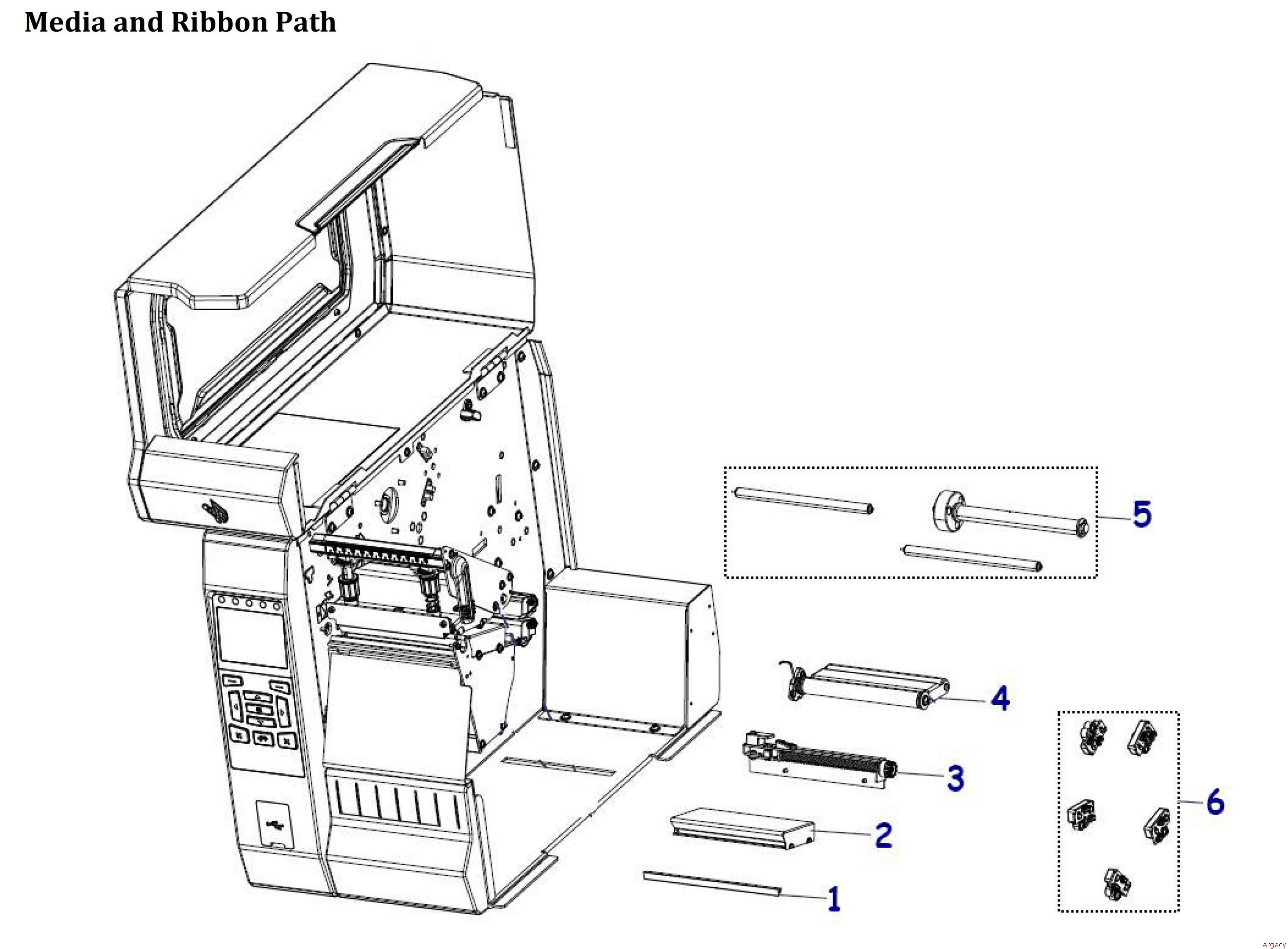 Media and Ribbon Path

5

4

3

6

2

1

Argecy