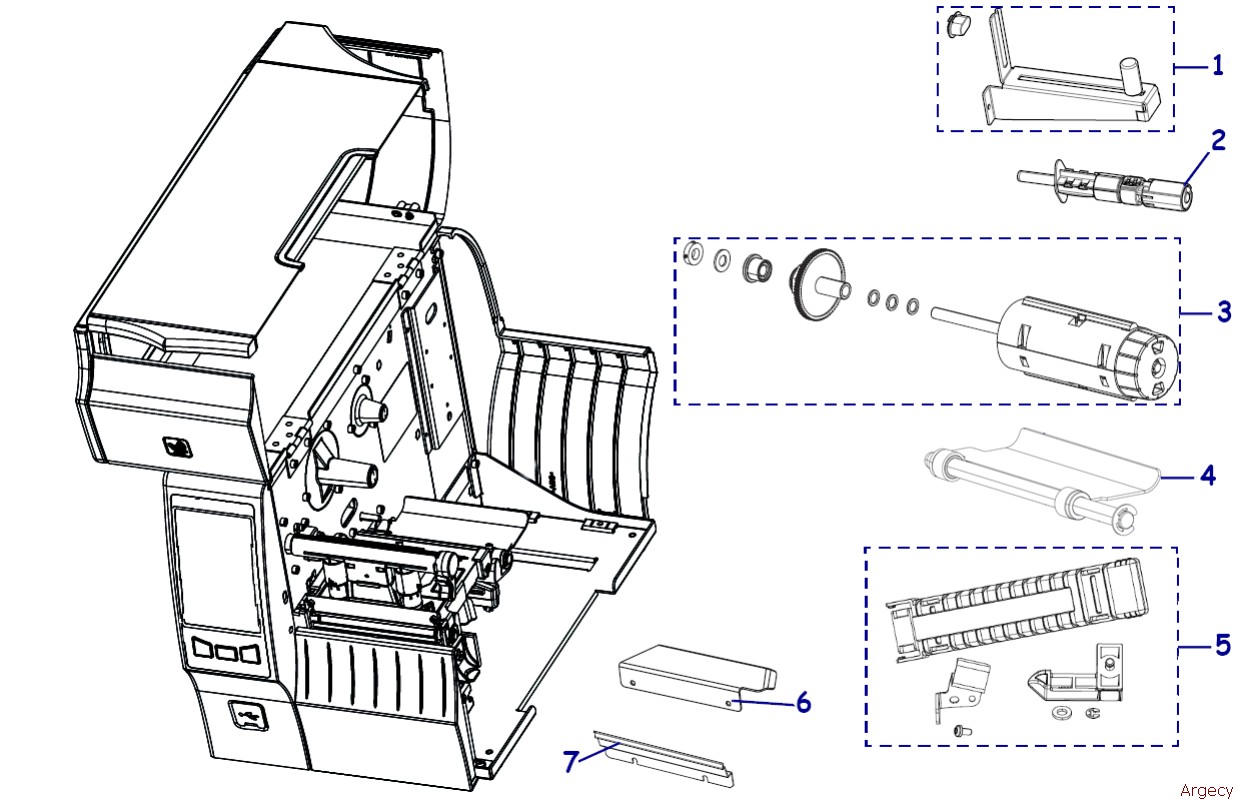 1
2
3
4
5
6
7
Argecy