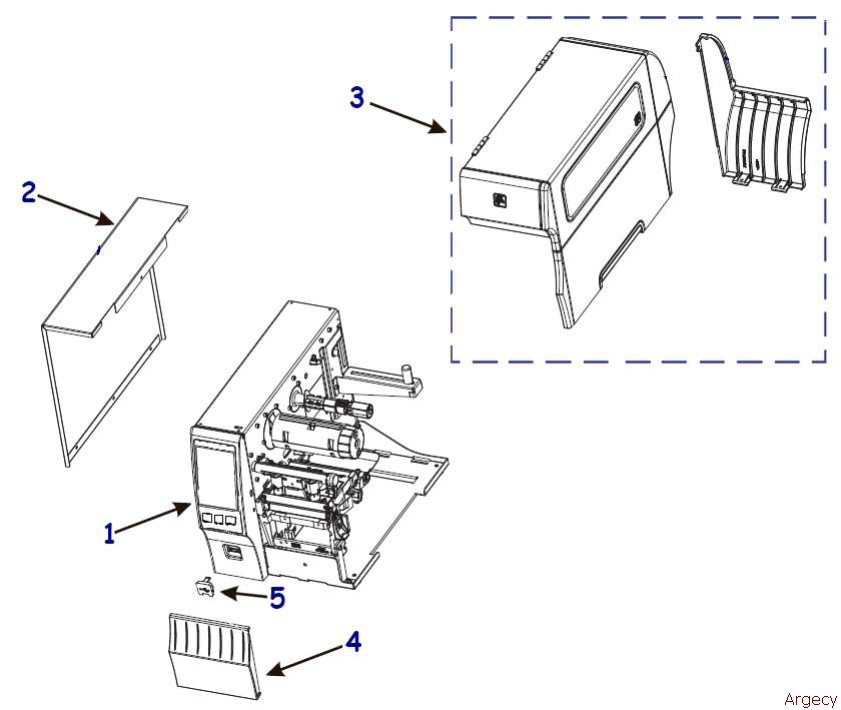 3

2

1

5

4

Argecy