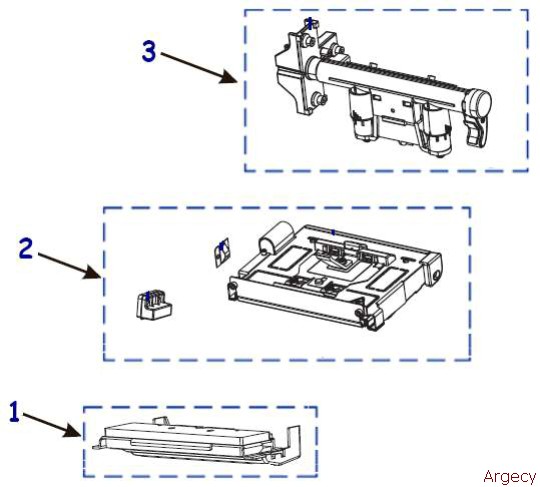 3

2

1

Argecy