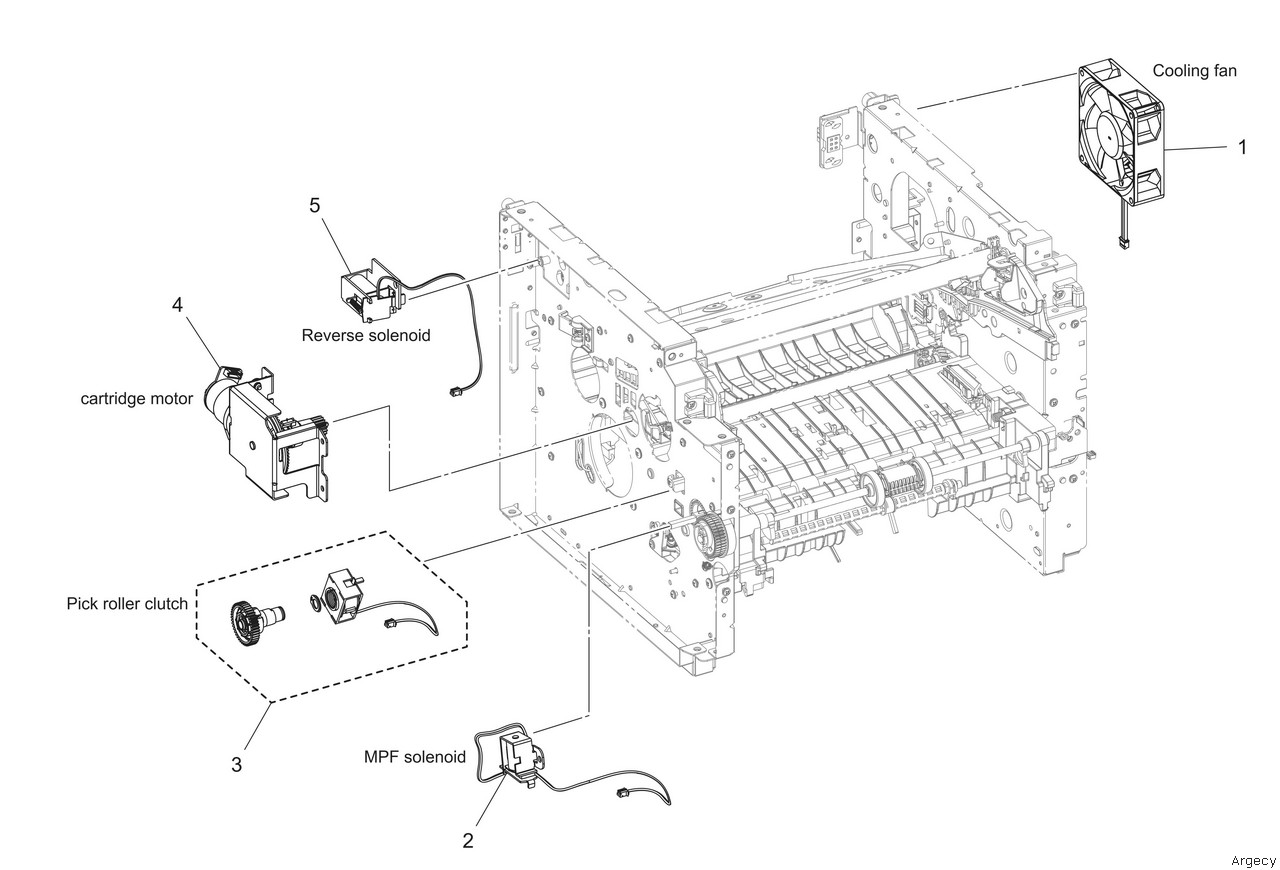 Cooling fan
1
5
Reverse solenoid
4
cartridge motor
Pick roller clutch
3
MPF solenoid
2
Argecy