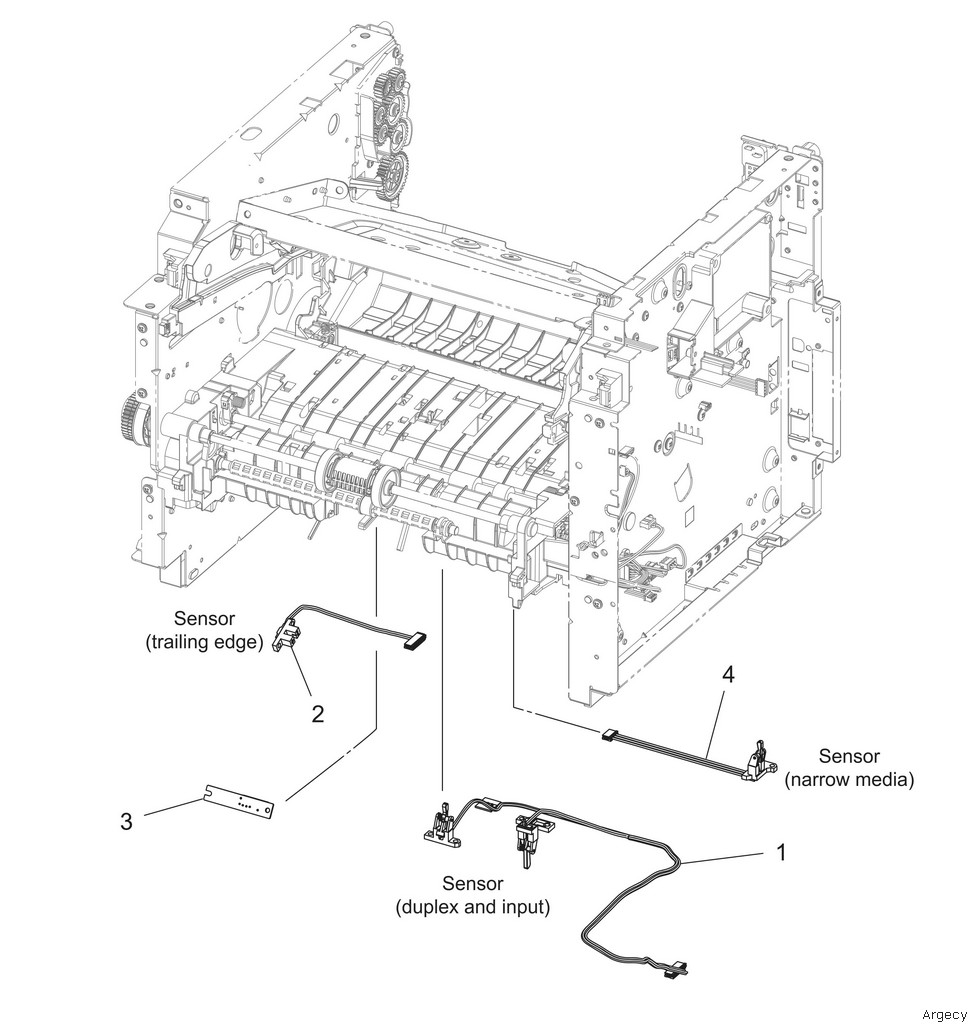 Sensor
(trailing edge)

2

4

Sensor
(narrow media)

3

1

Sensor
(duplex and input)

Argecy