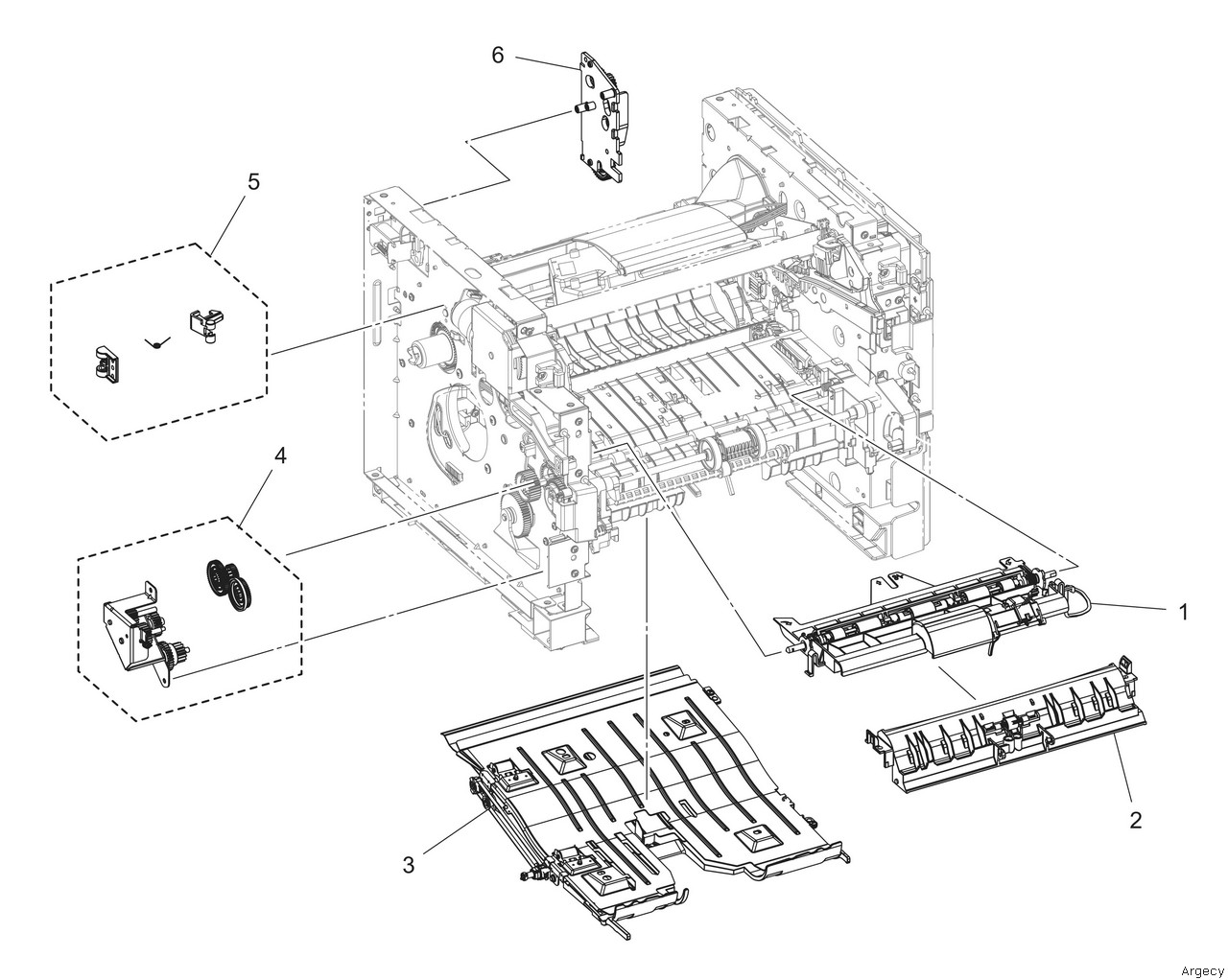 6

5

4

1

2

3

Argecy