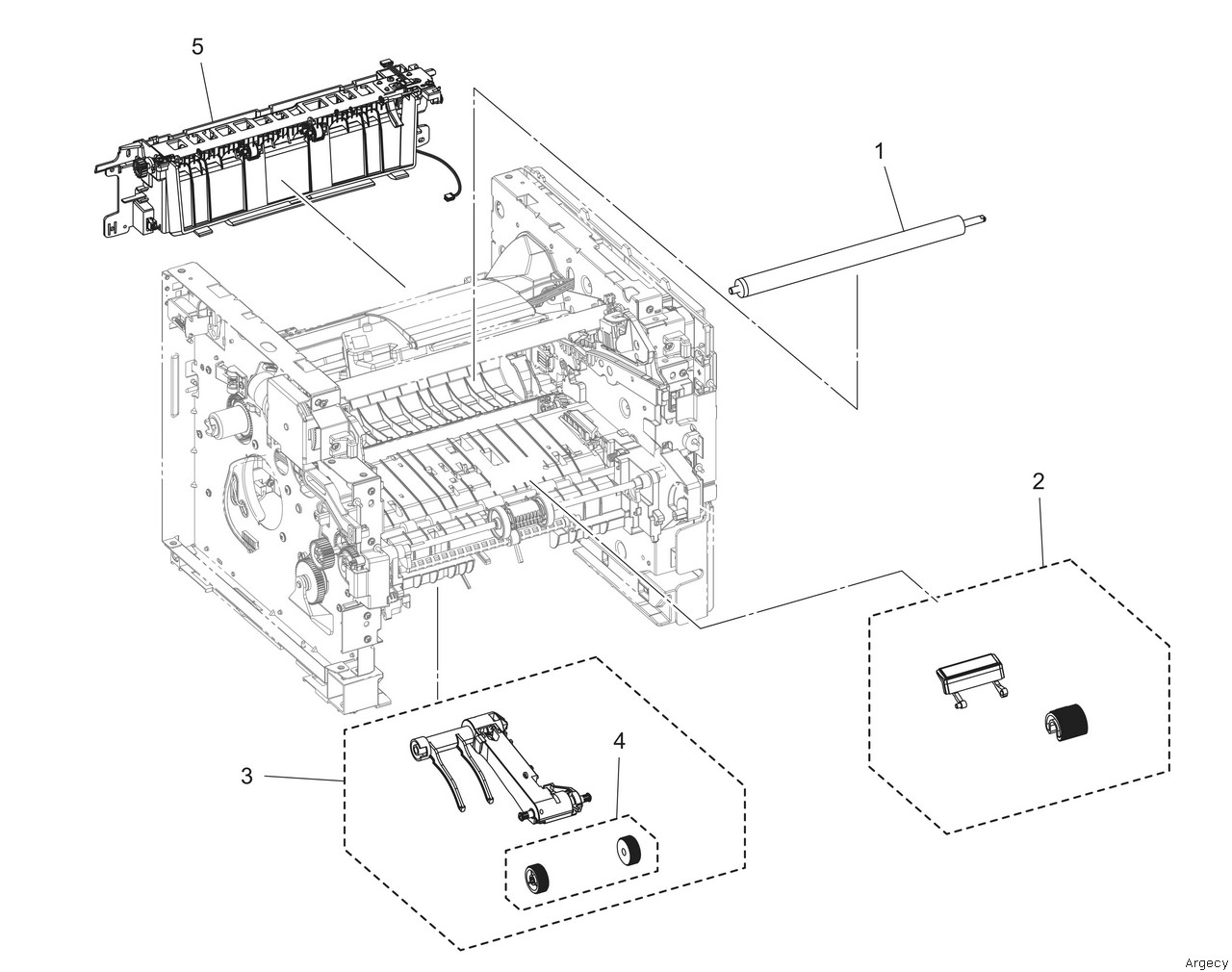 5
1
2
3
4
Argecy